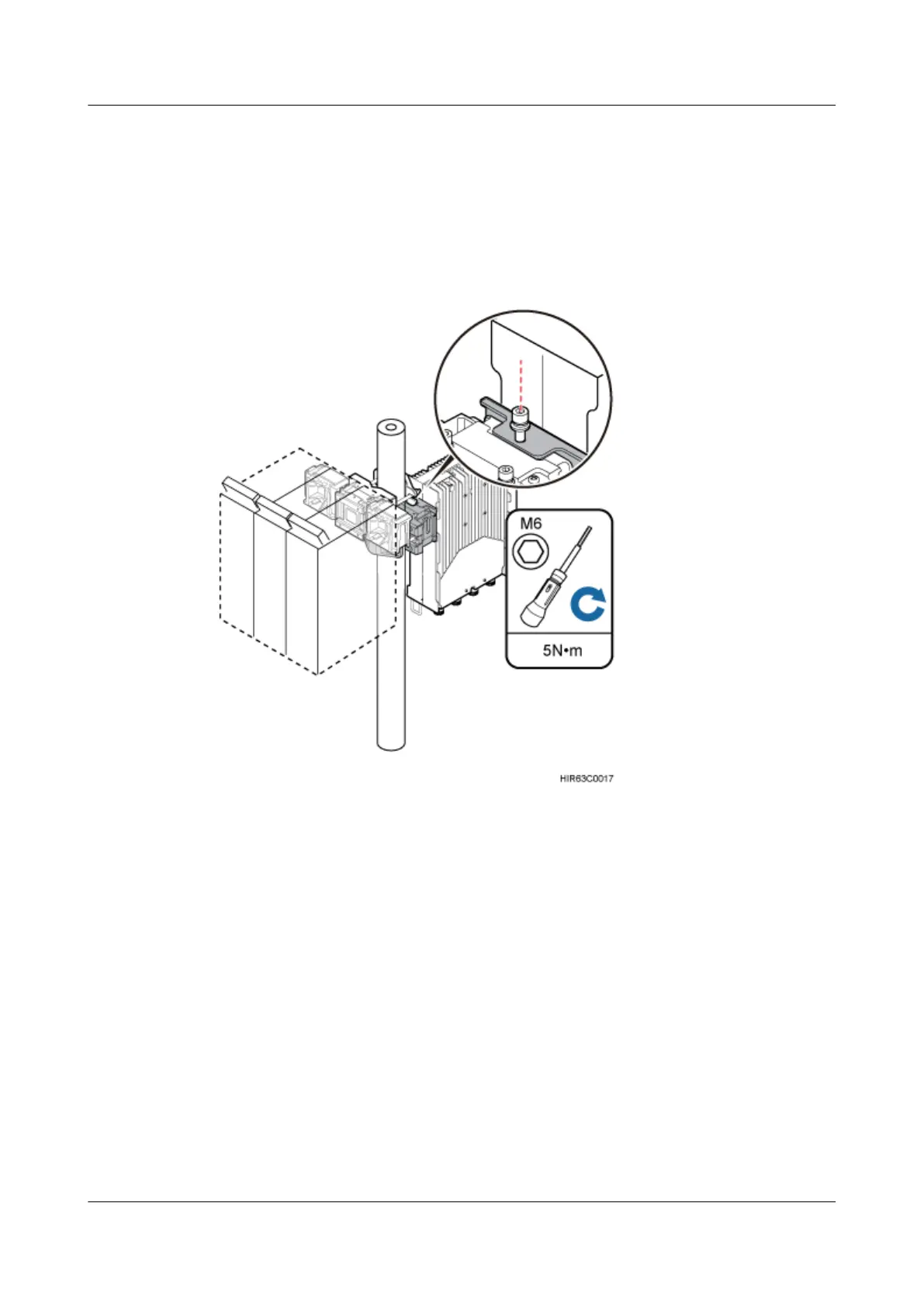 M6

5N•m

HIR63C0017