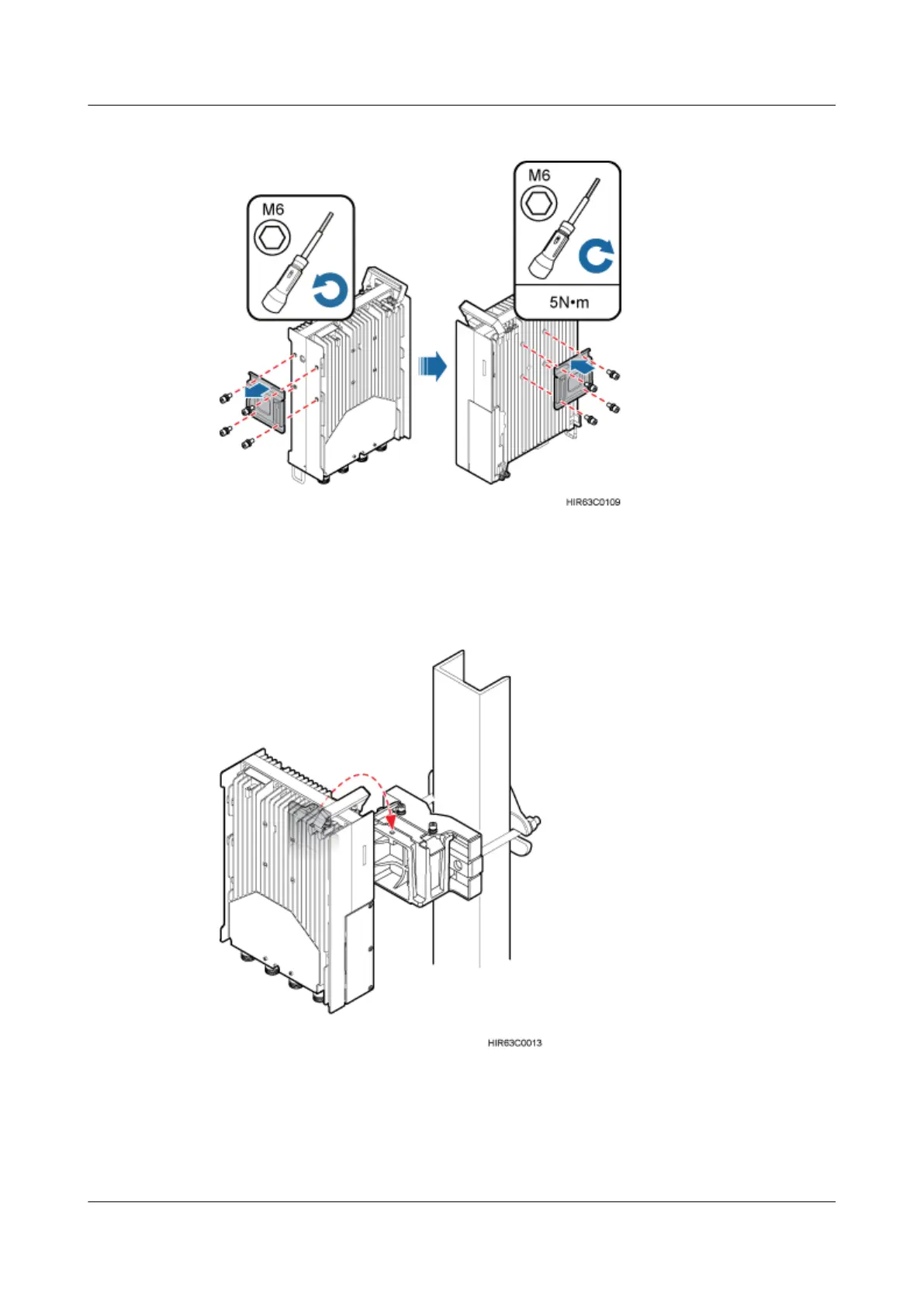 M6

M6

5N•m

HIR63C0109

HIR63C0013