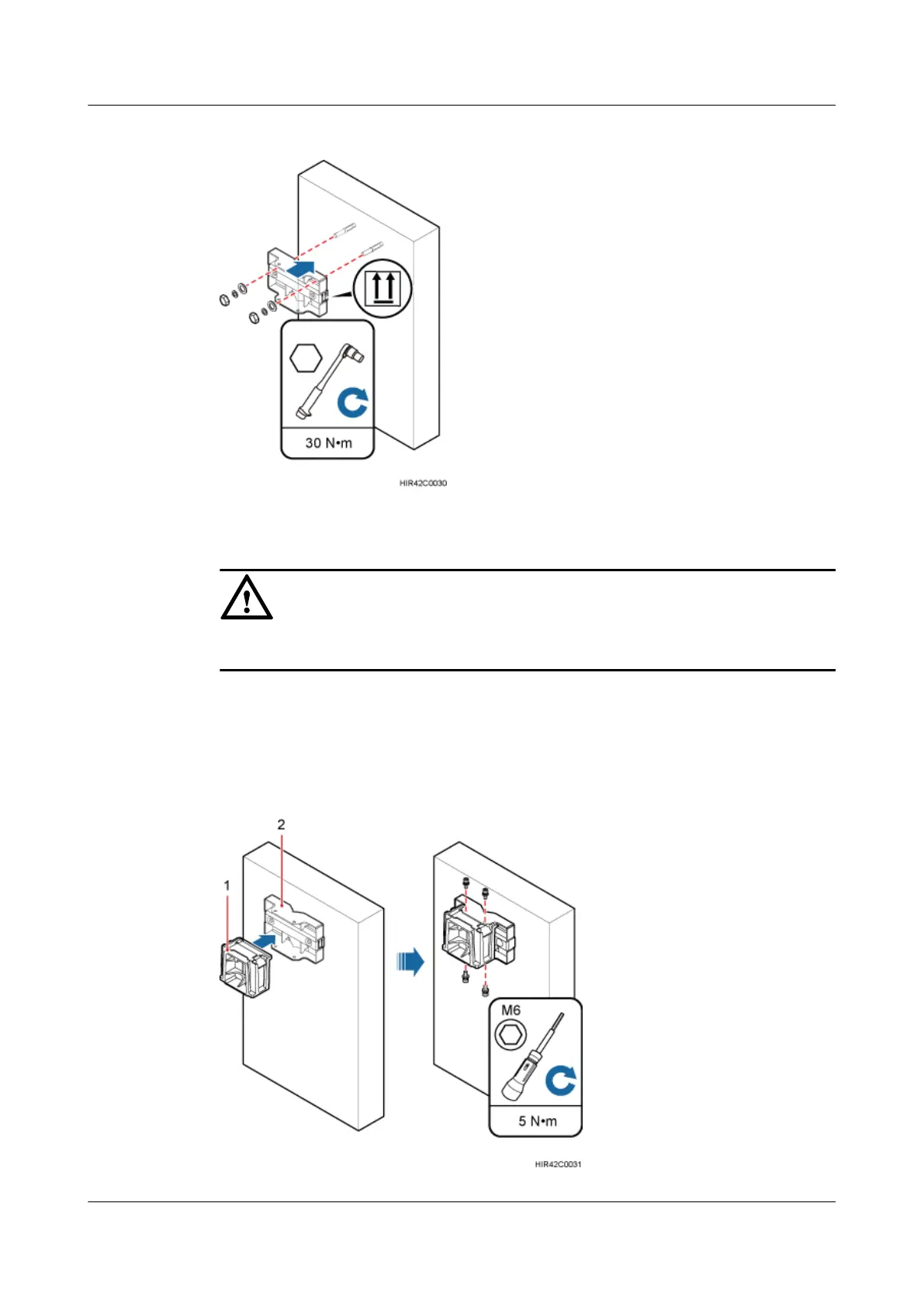 30 N•m

HIR42C0030

2

1

M6

5 N•m

HIR42C0031