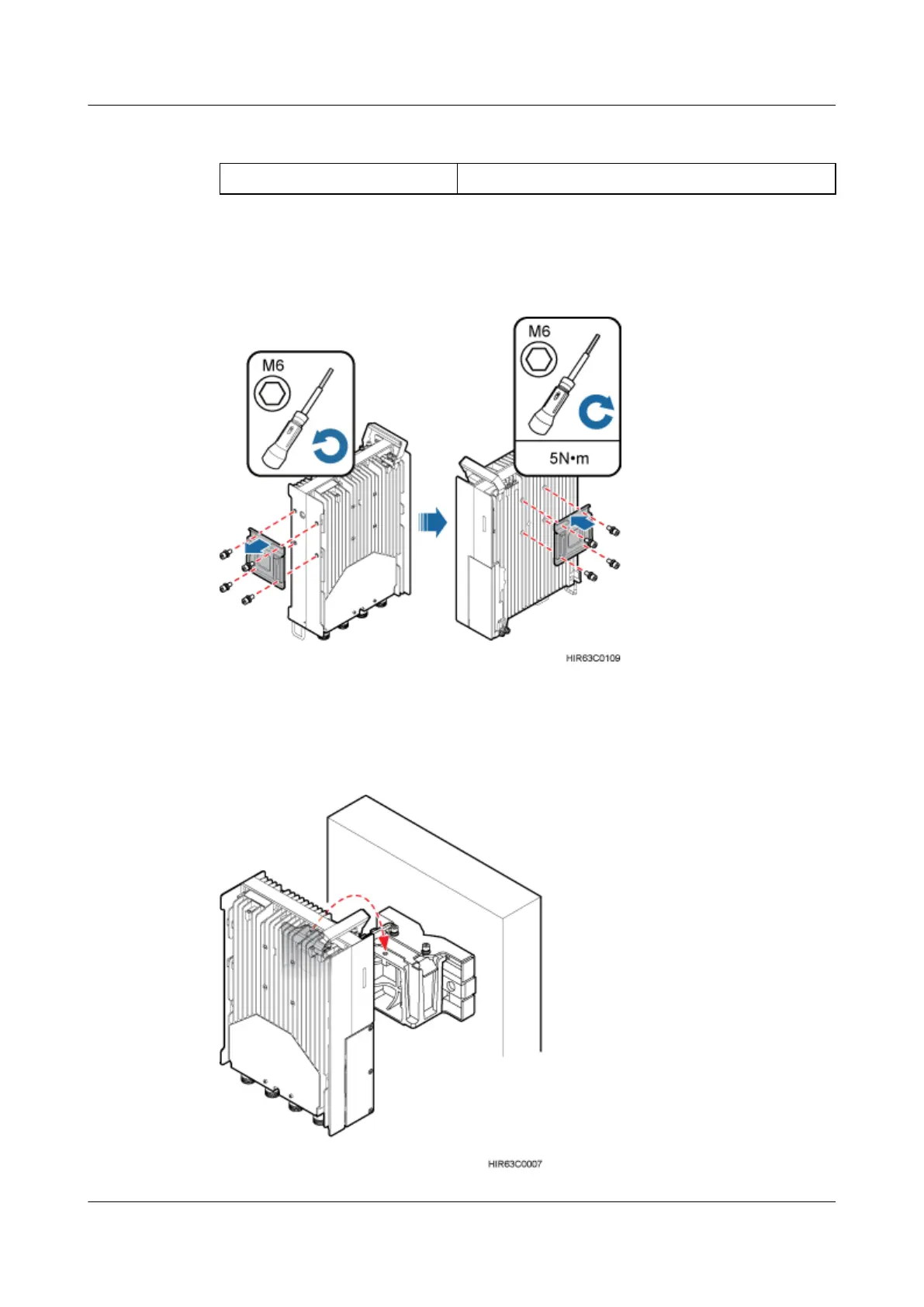 M6

M6

5N•m

HIR63C0109

HIR63C0007