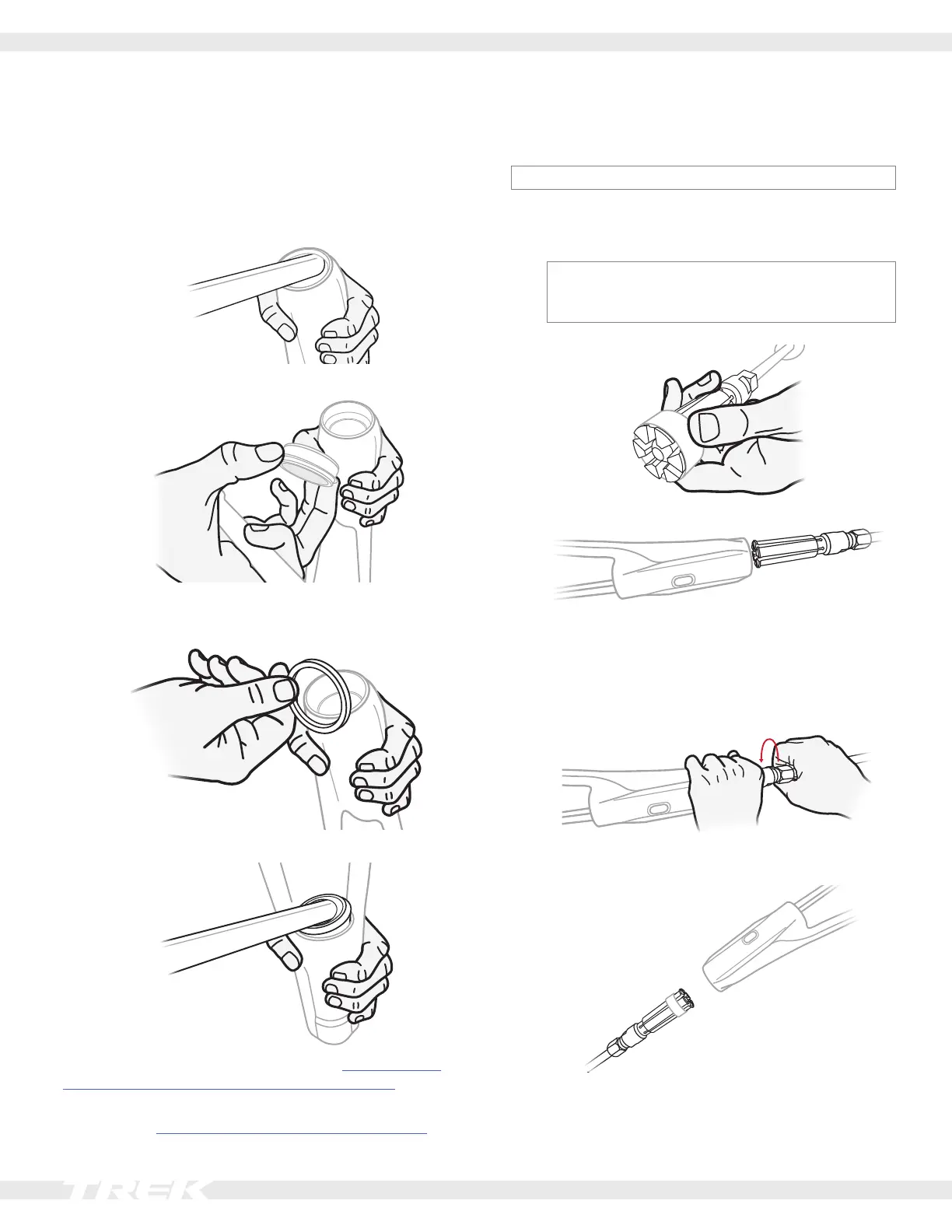 TREK