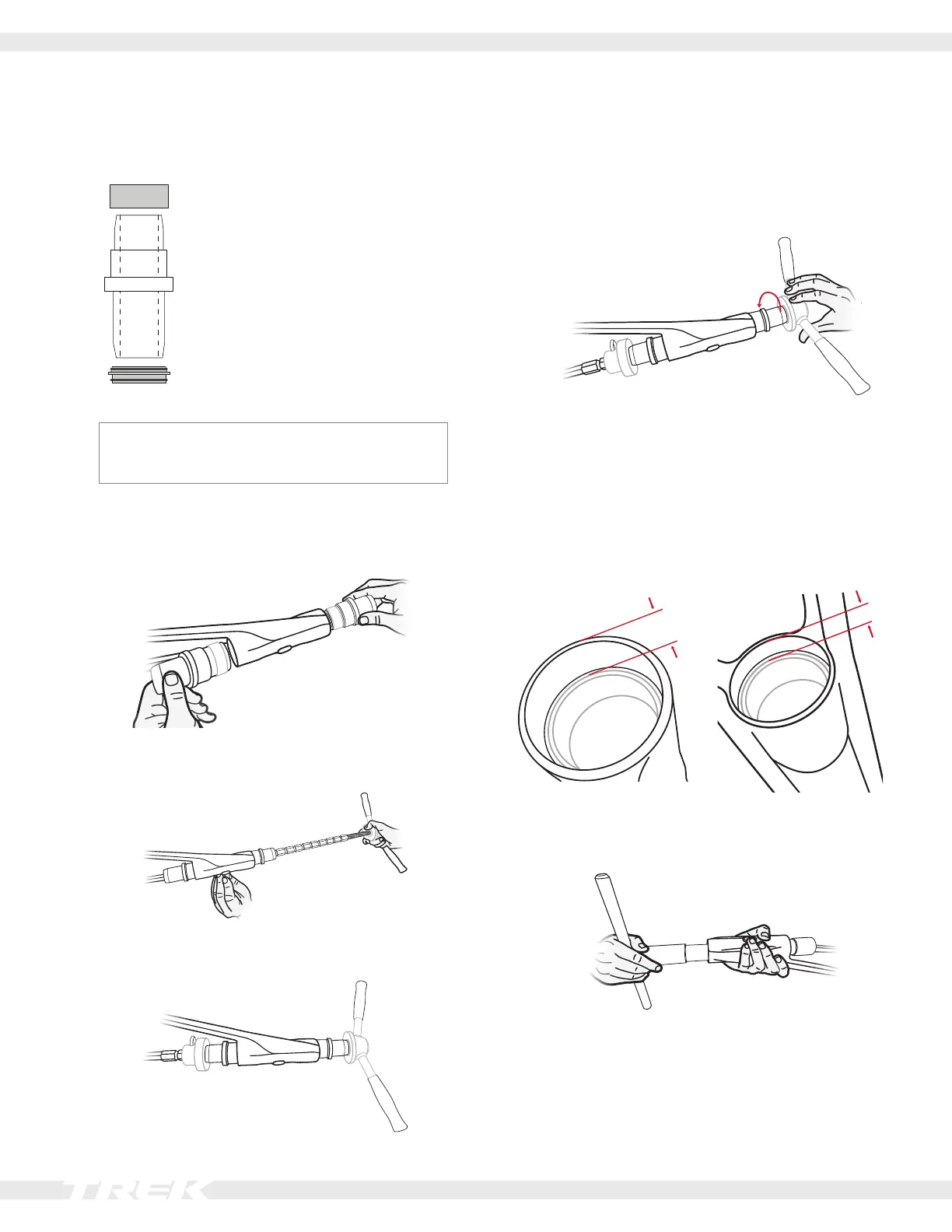 TREK