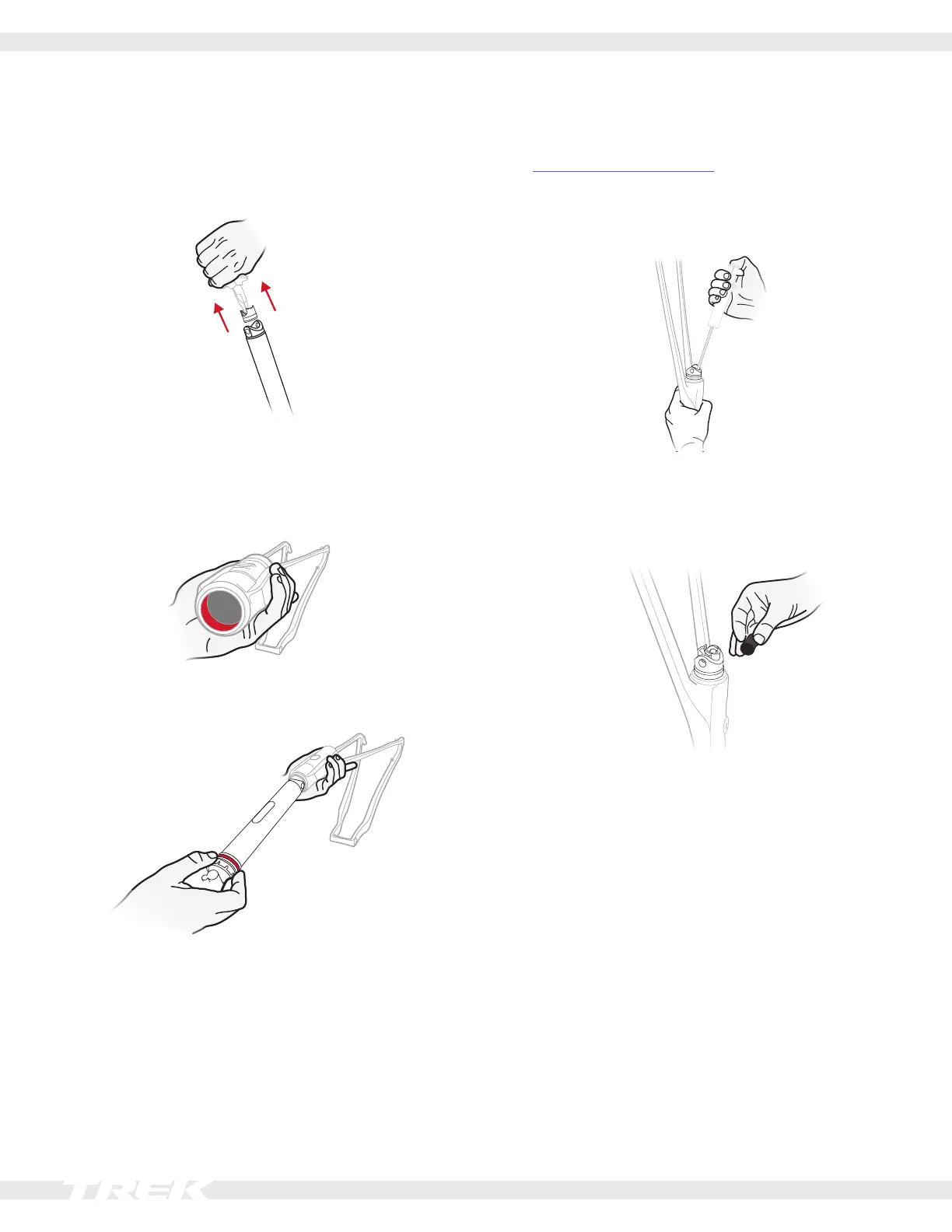 TREK