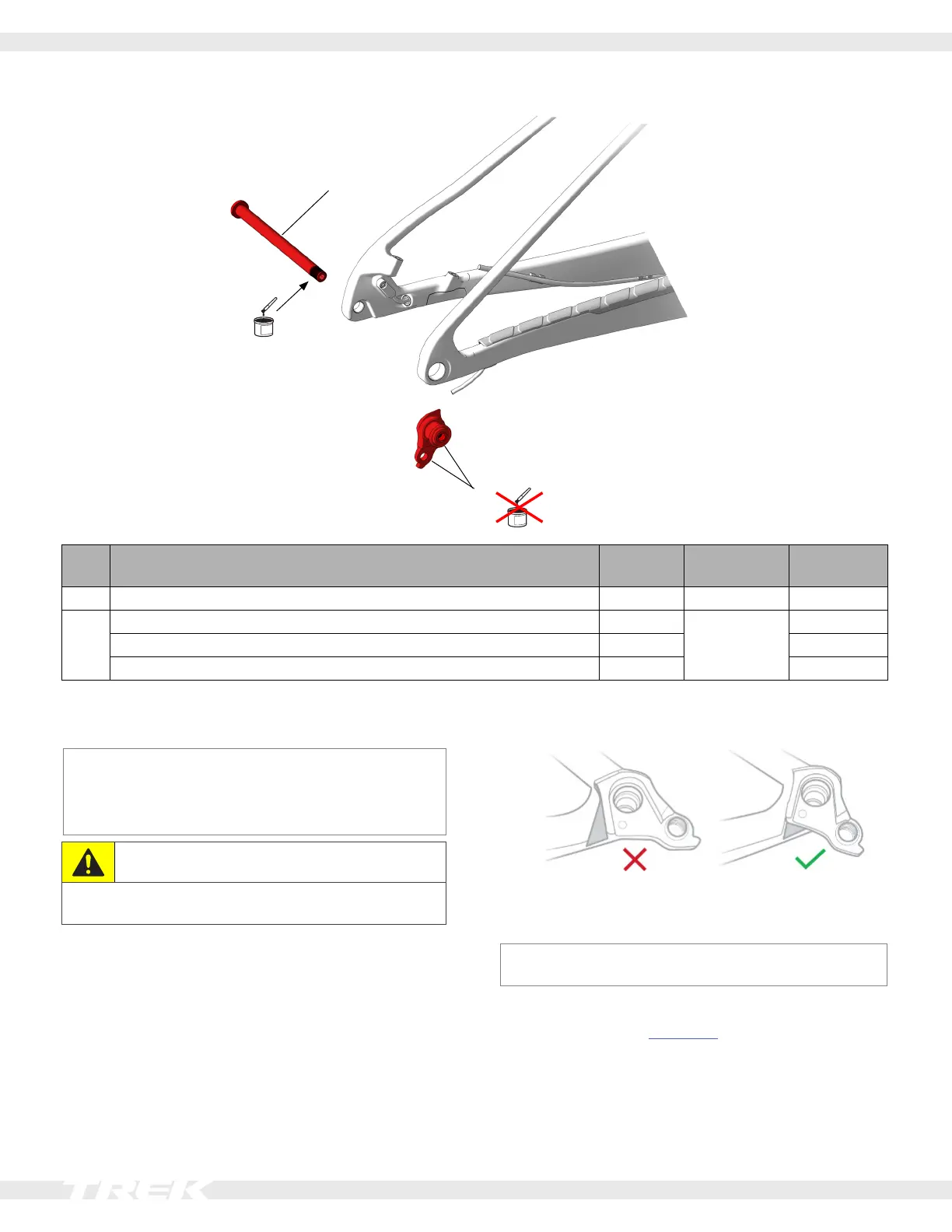 TREK