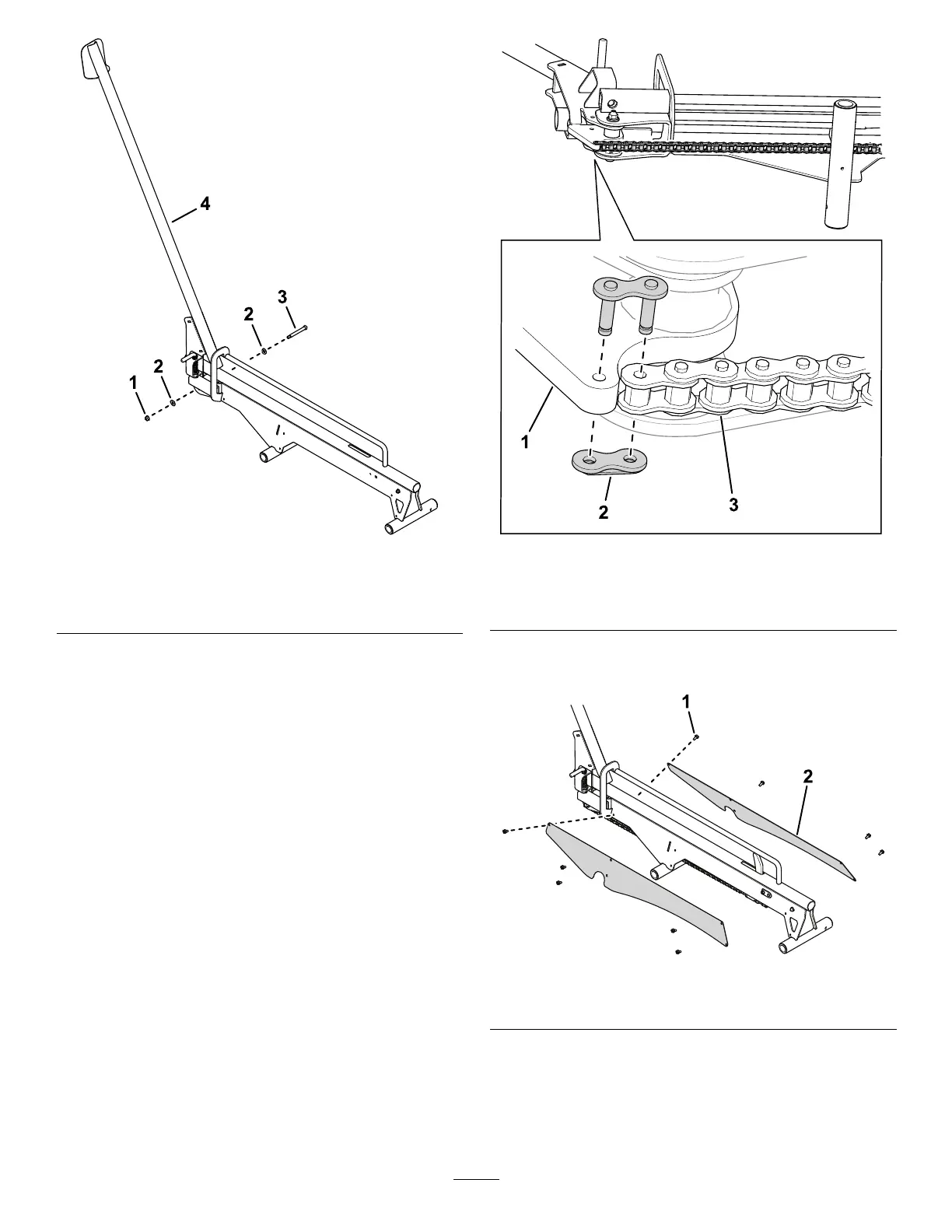 4

3

2

2

1

1

2

3

1

2