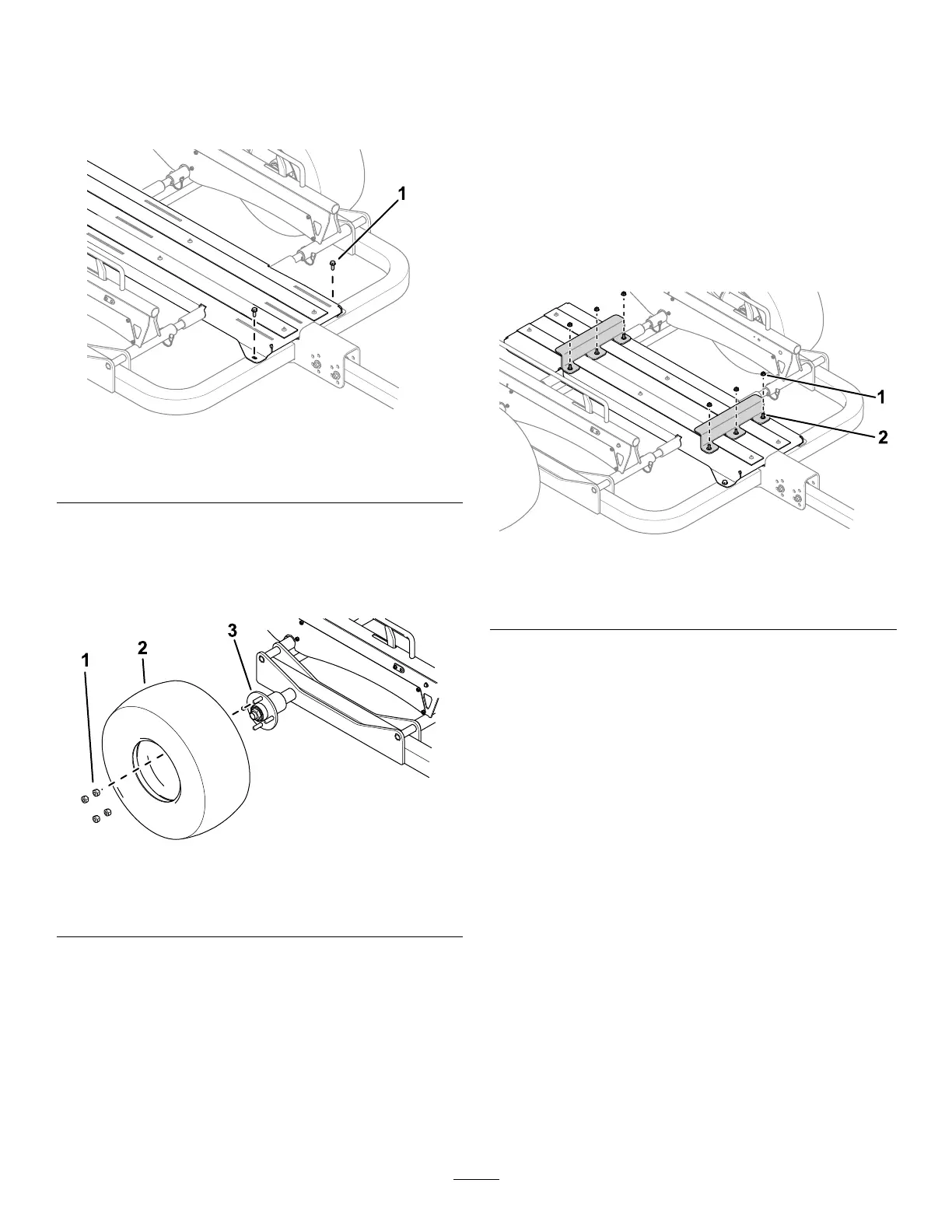 1

1
2
3

1
2