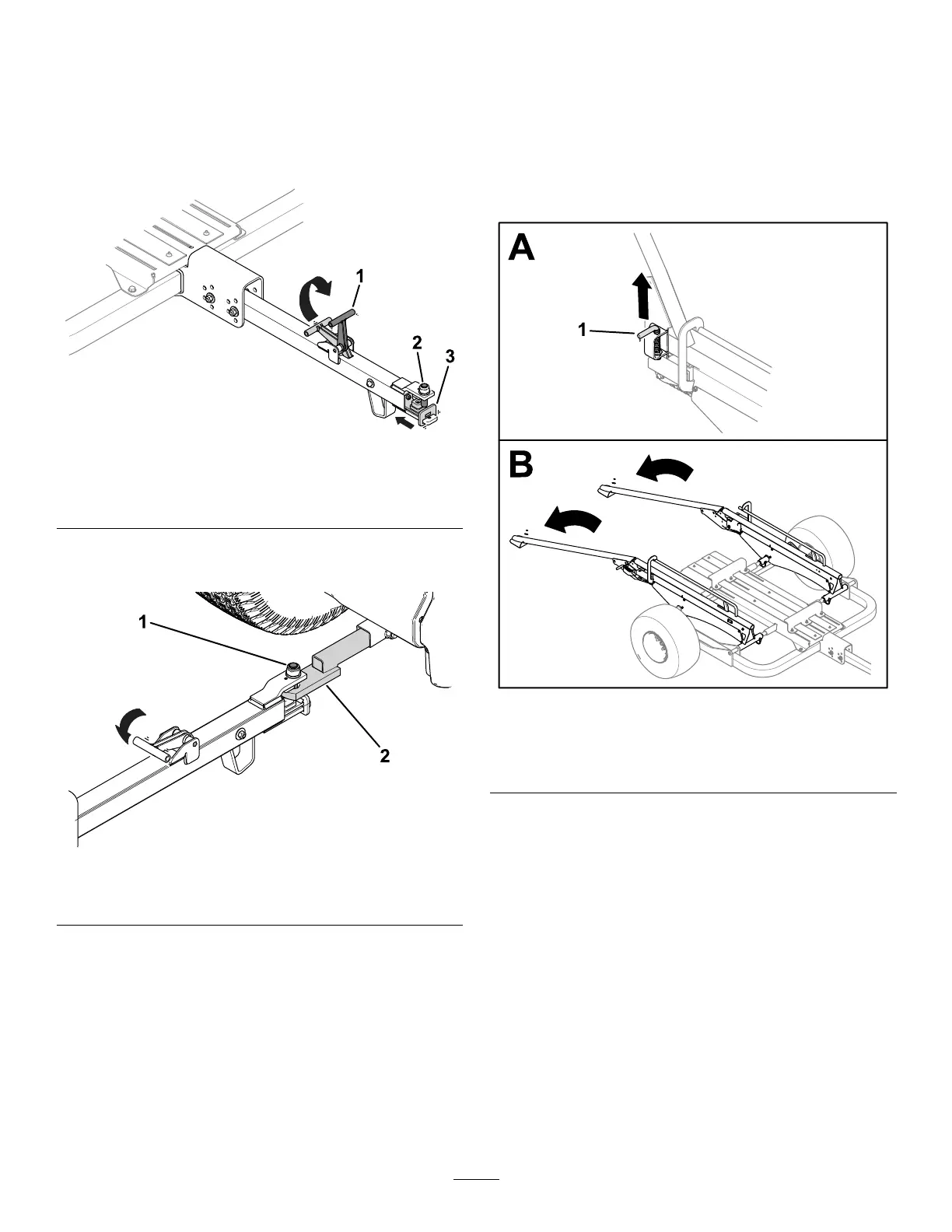 1

2

3

1

2

A

1

B