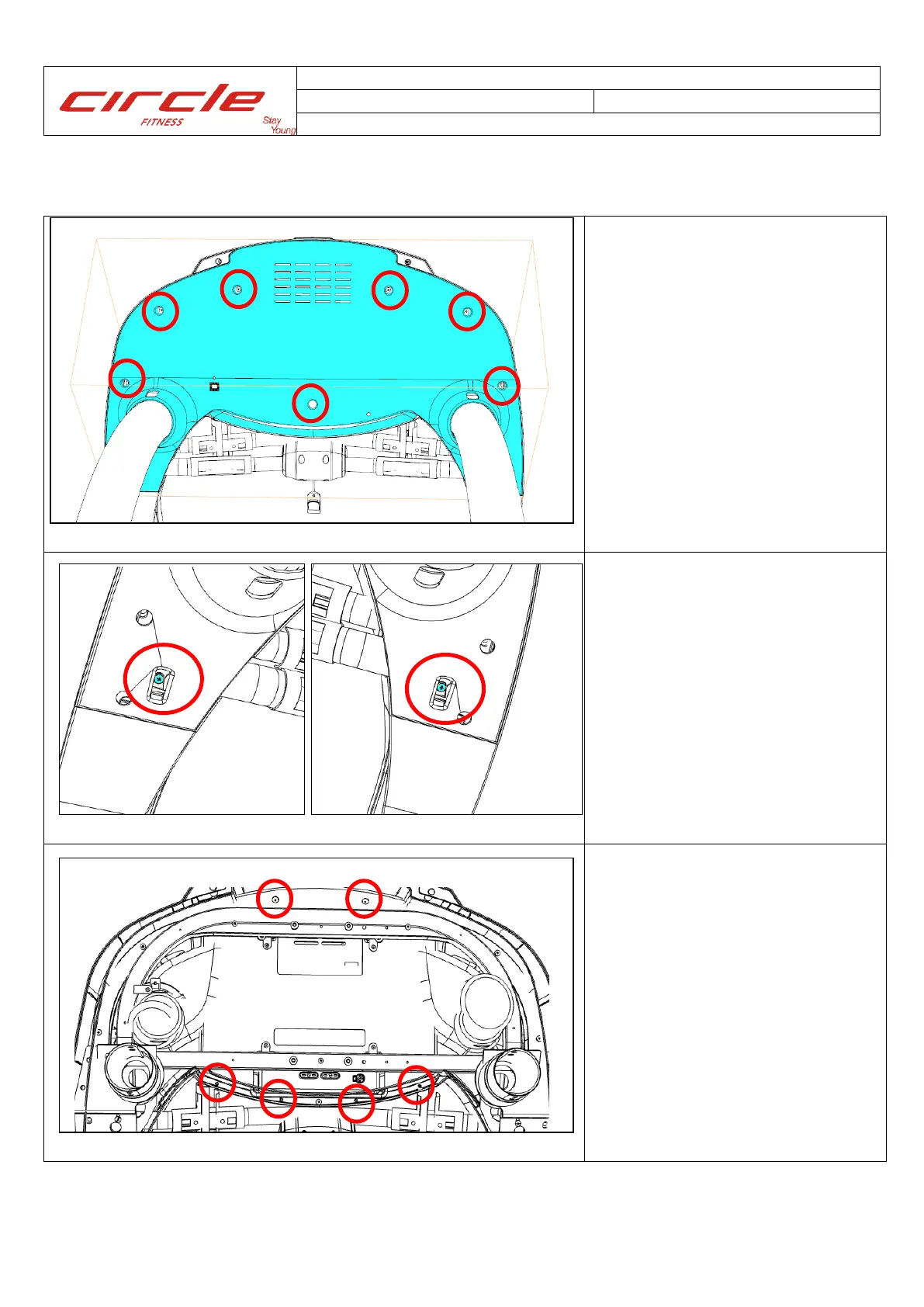 circle FITNESS Stay Young