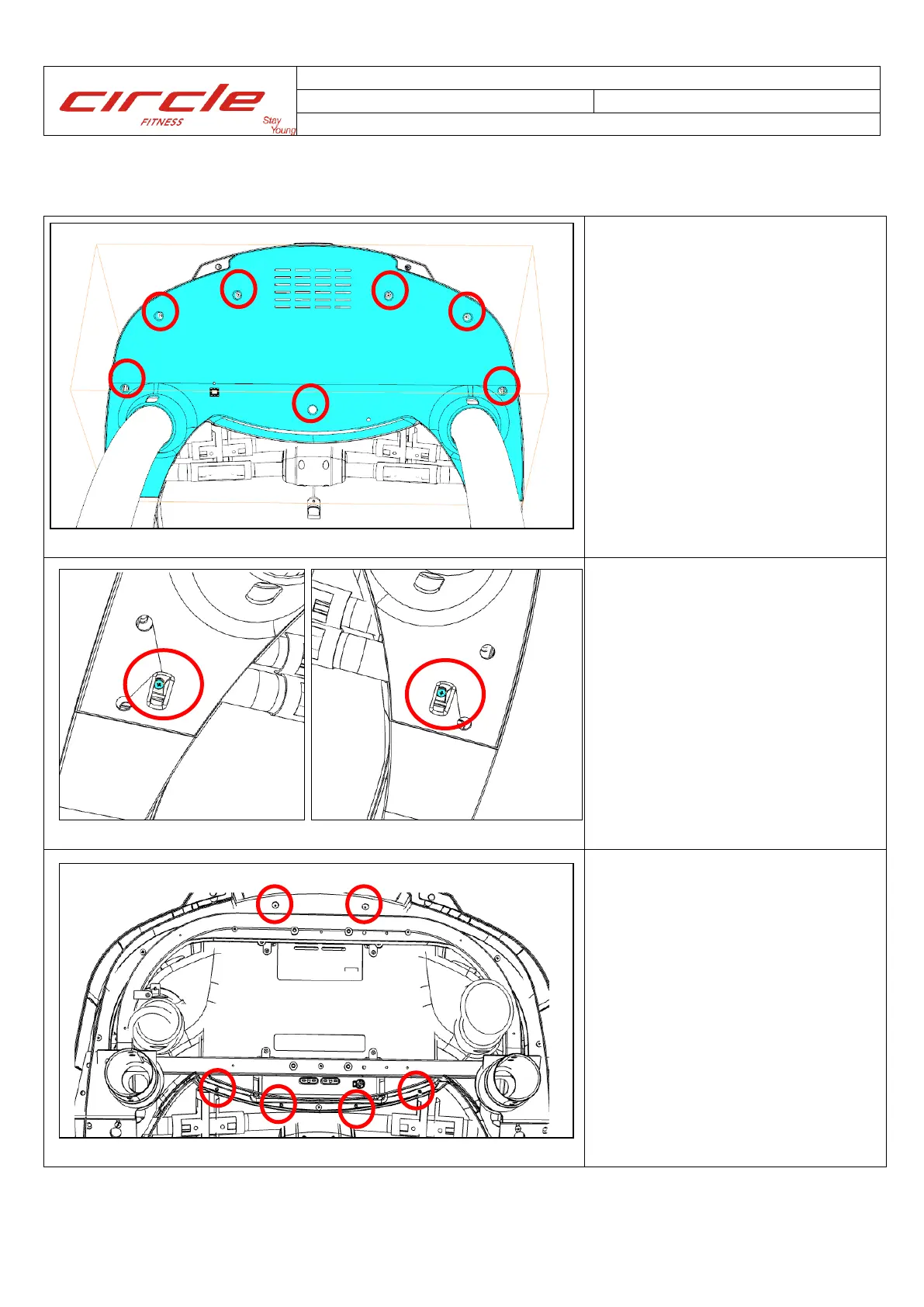 circle
FITNESS
Stay
Young