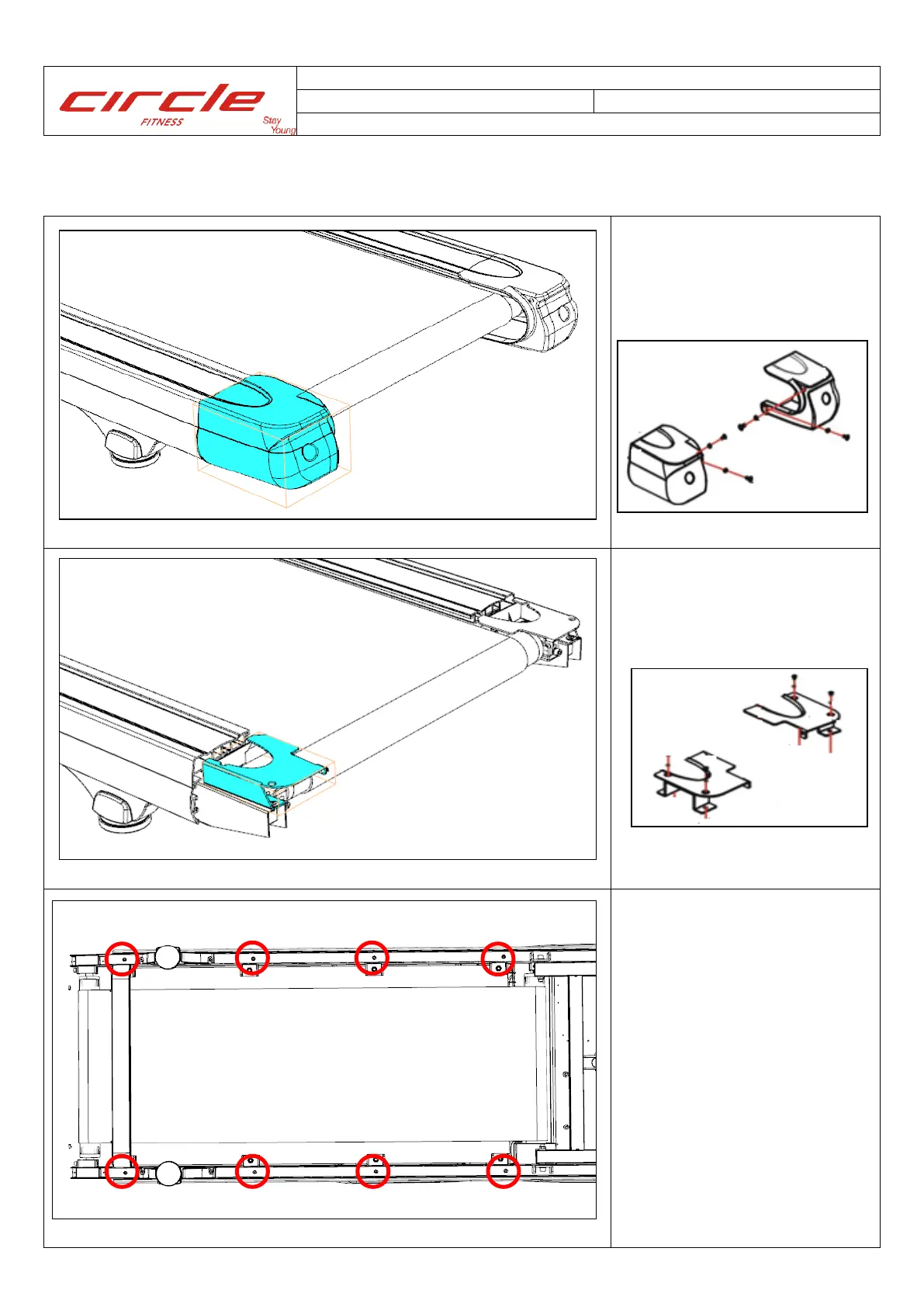 circle
FITNESS
Stay Young