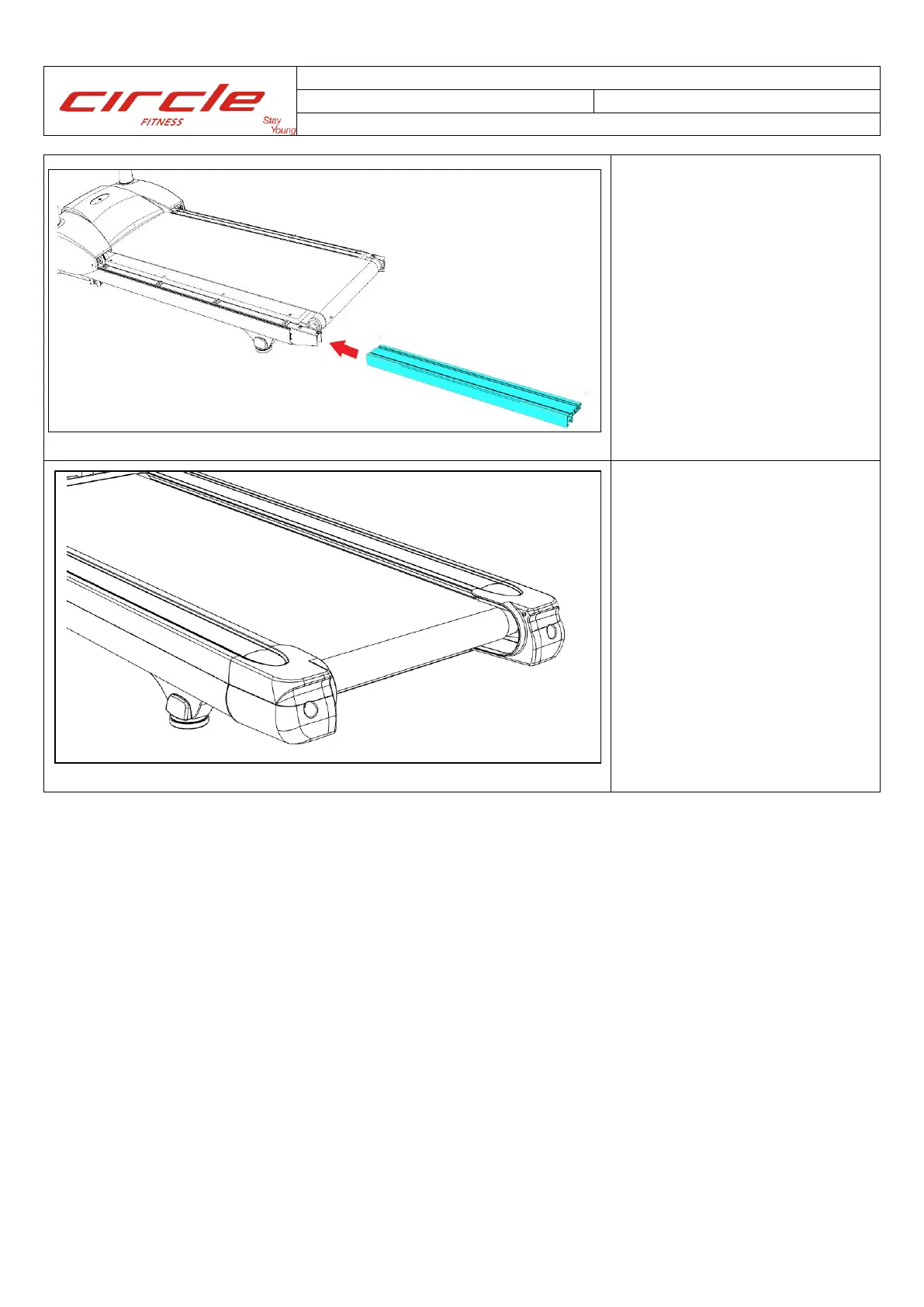 circle FITNESS Stay Young