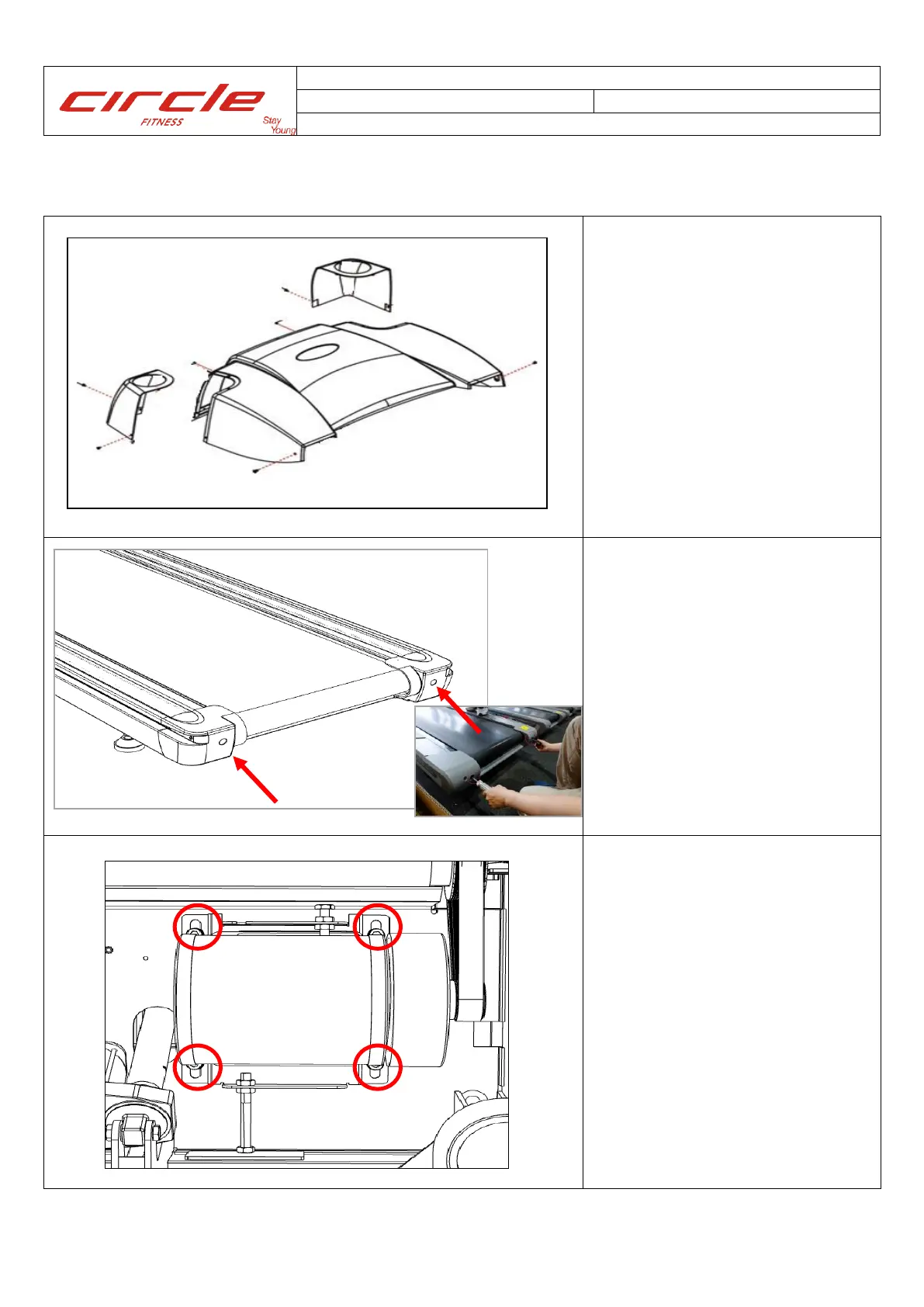 circle
FITNESS
Stay
Young