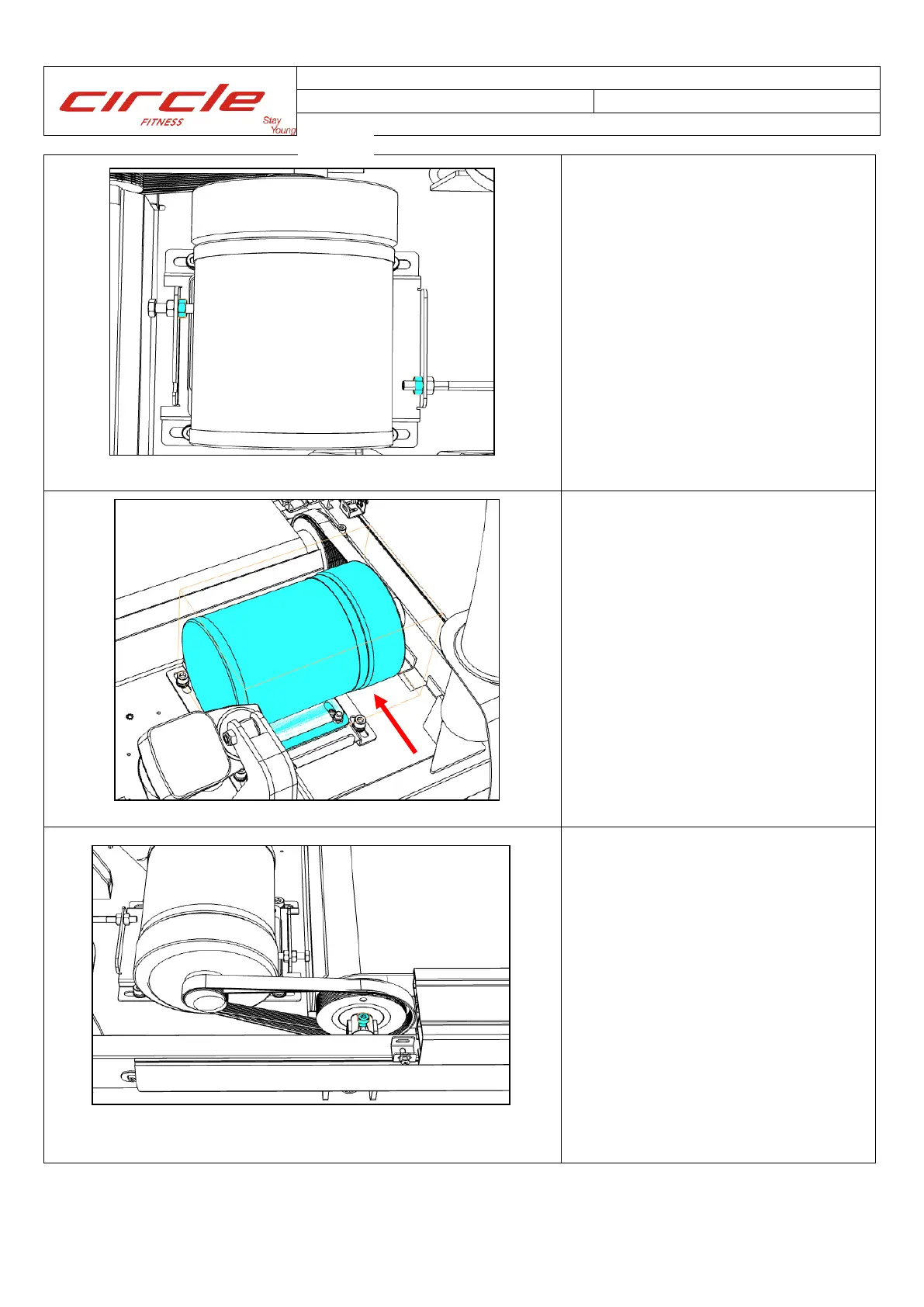 circle
FITNESS
Stay Young