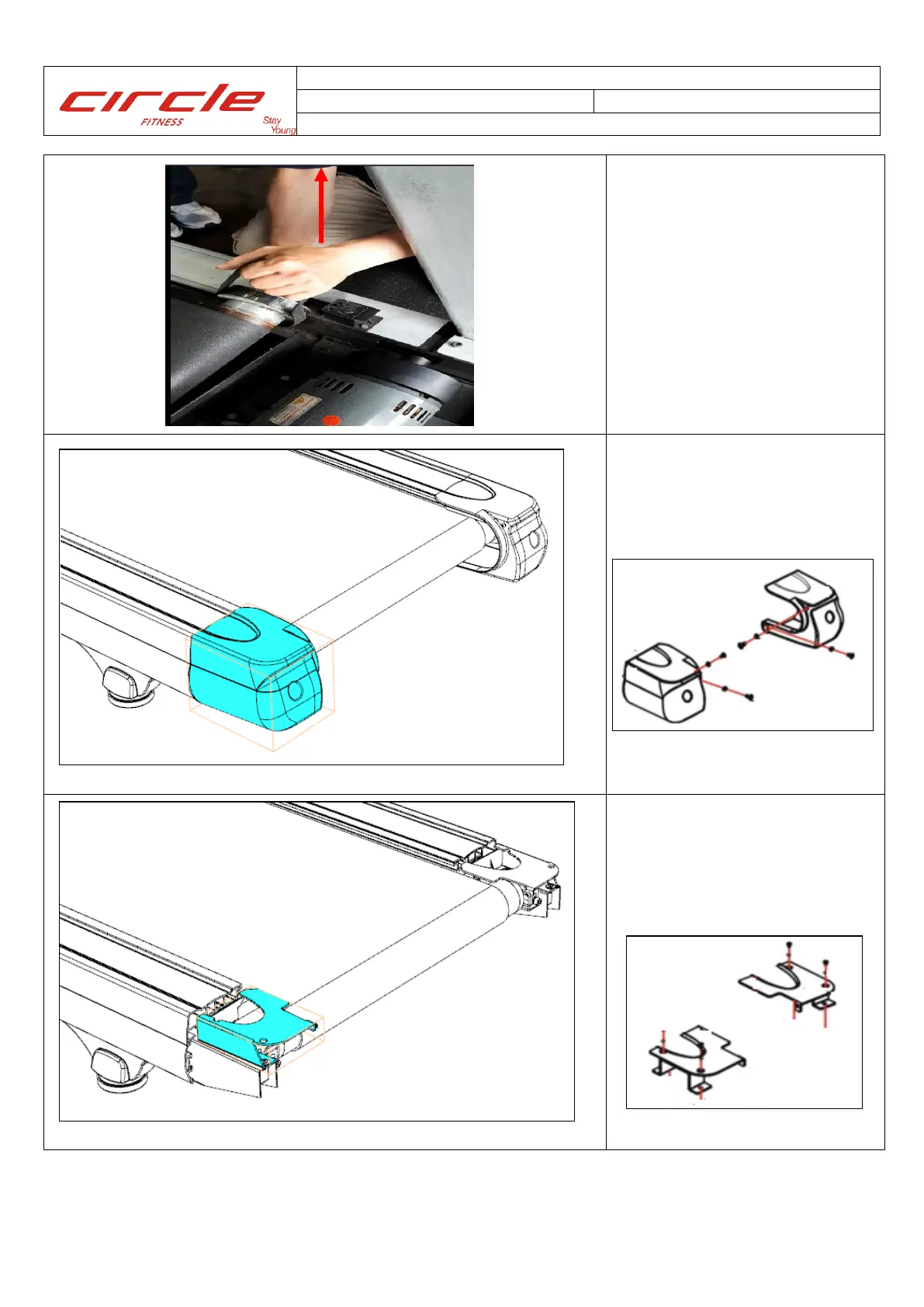 circle
FITNESS
Stay Young