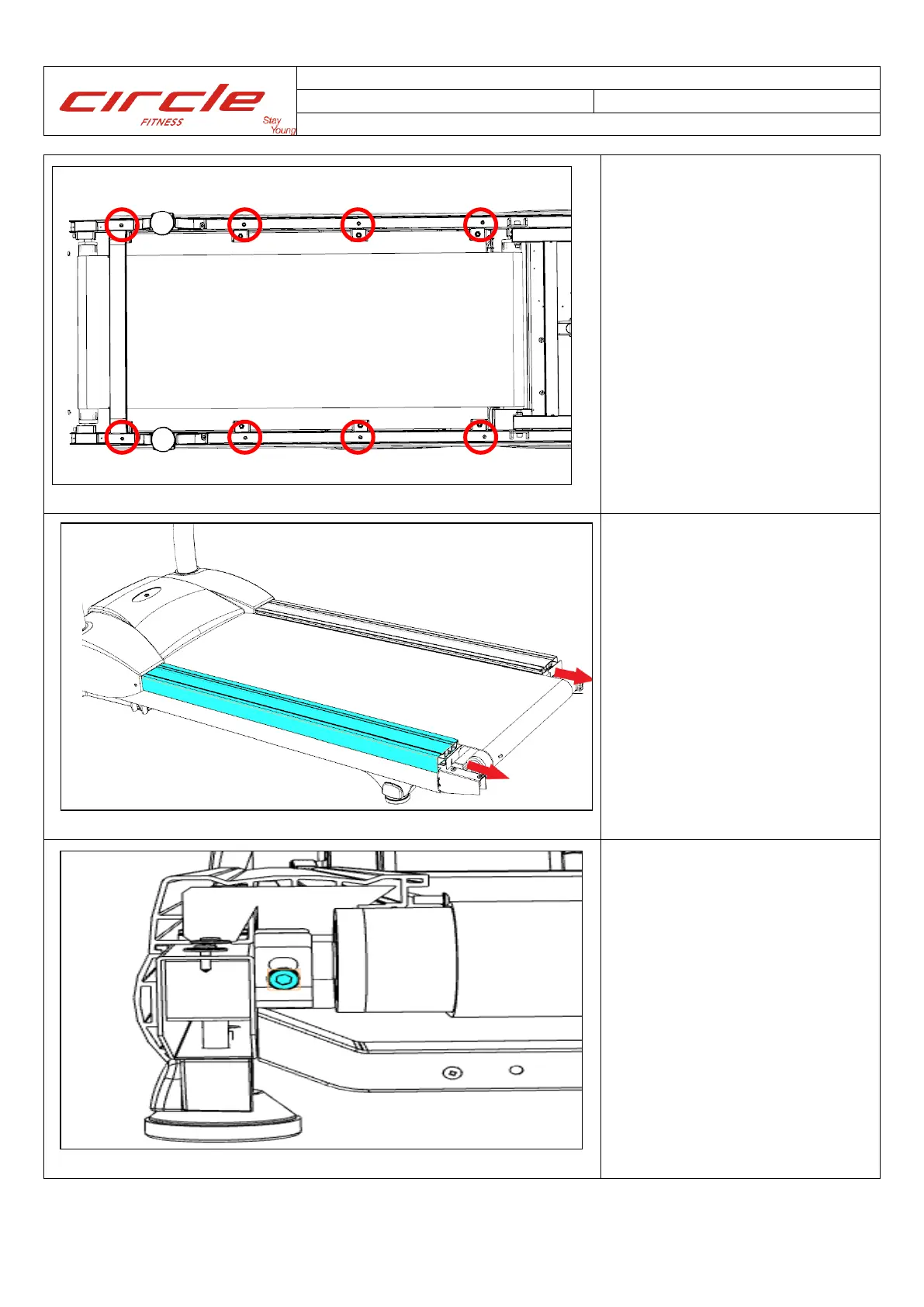 circle
FITNESS
Stay
Young