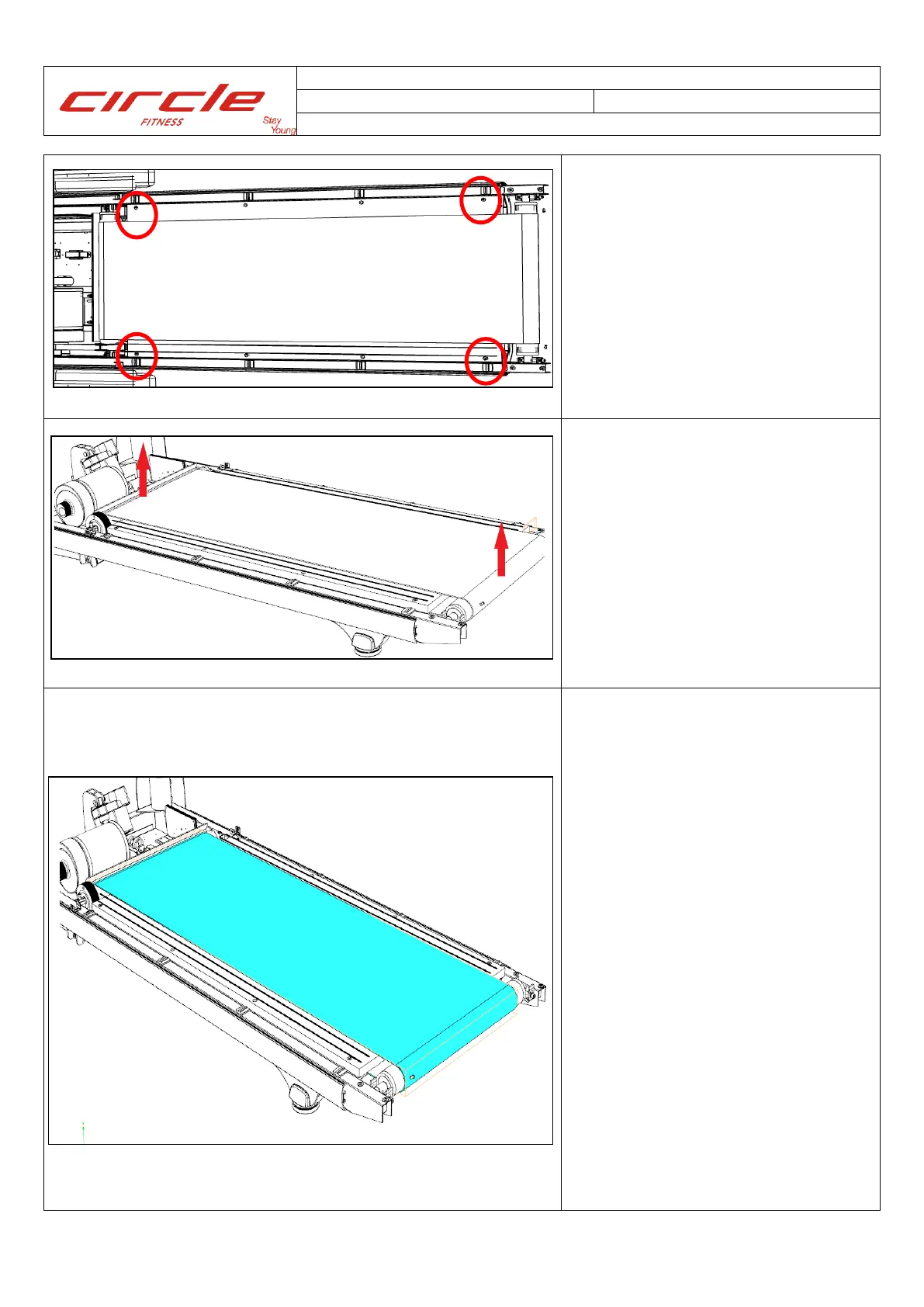 circle
FITNESS
Stay
Young