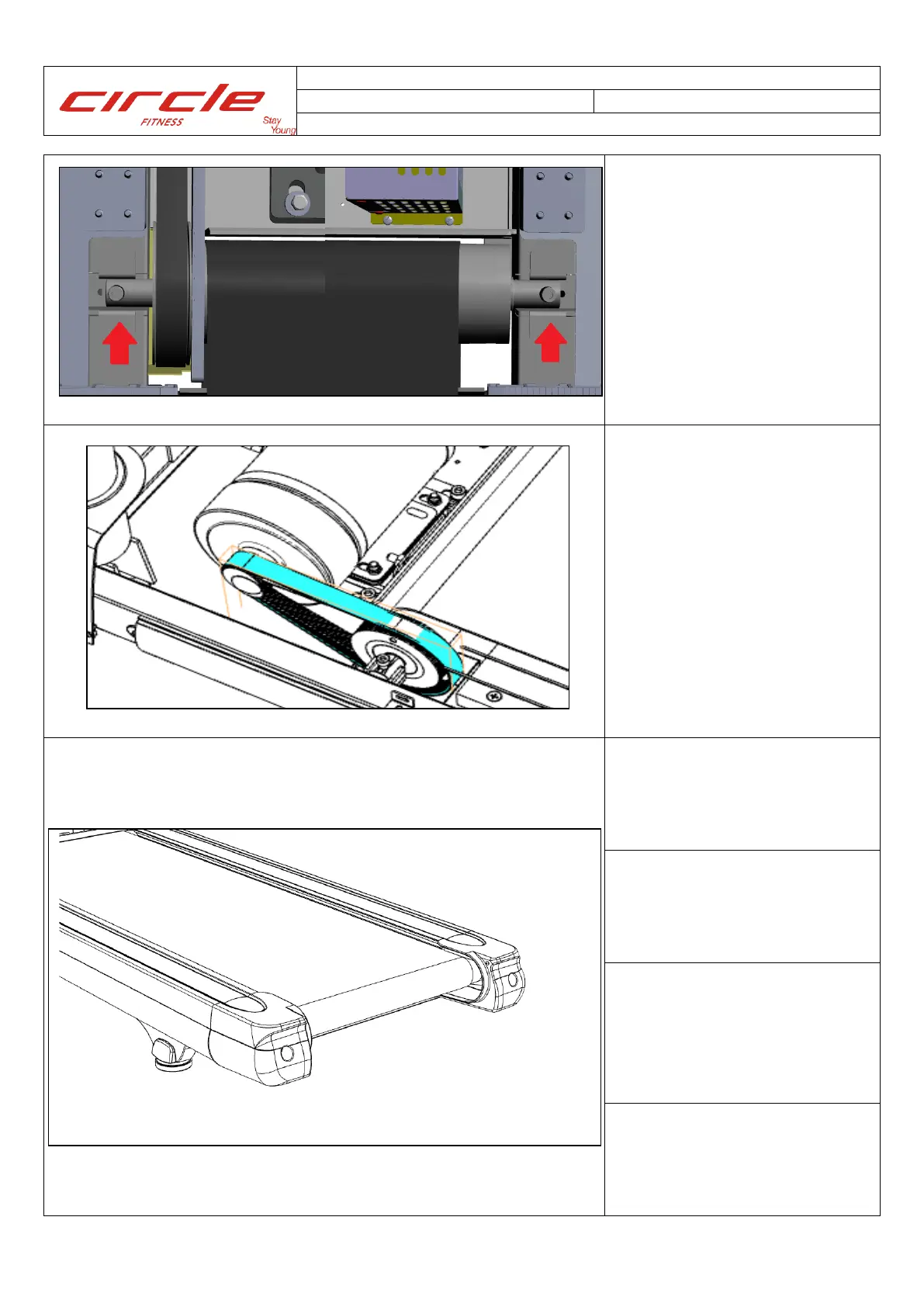 circle
FITNESS
Stay Young