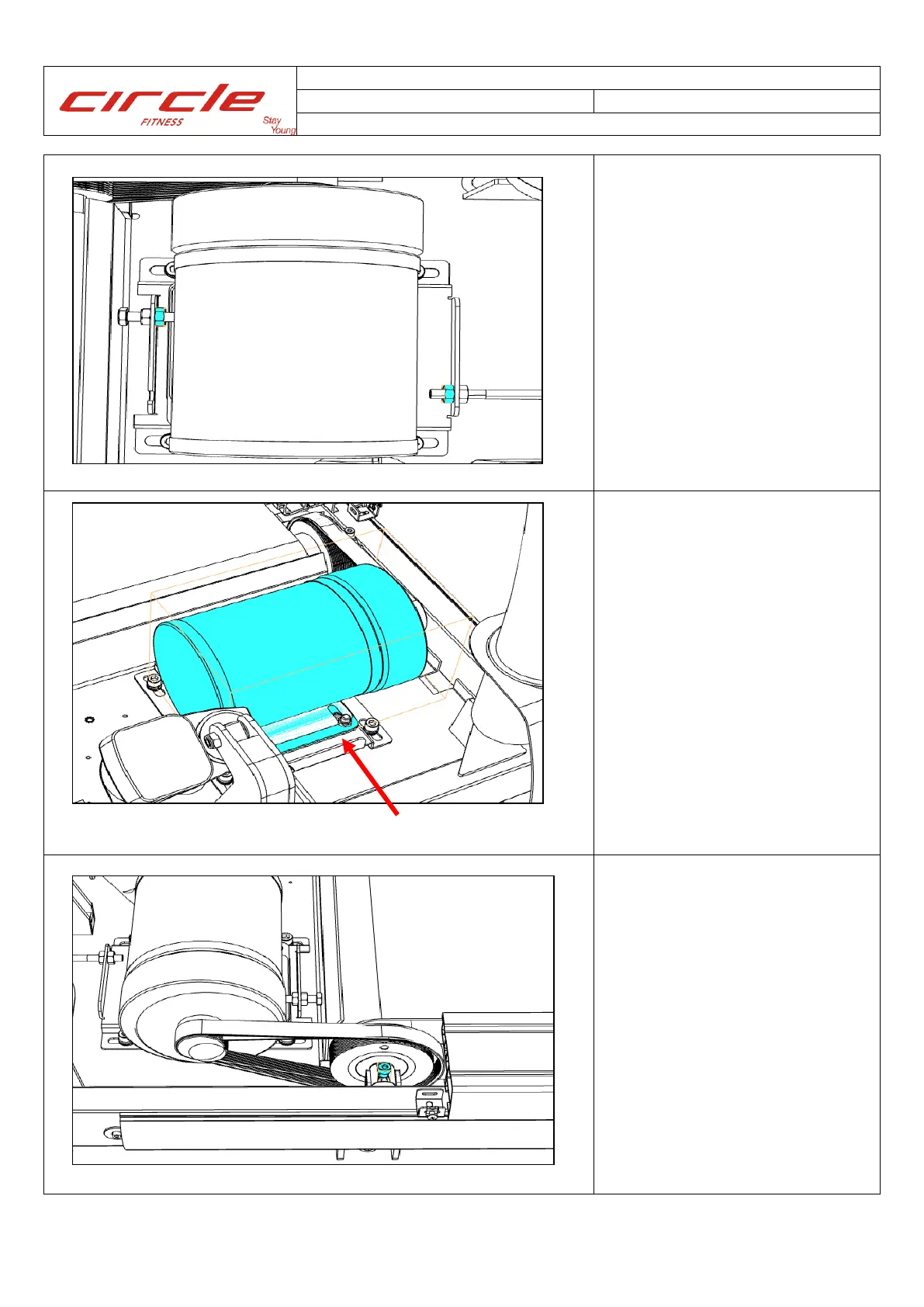 circle
FITNESS
Stay
Young