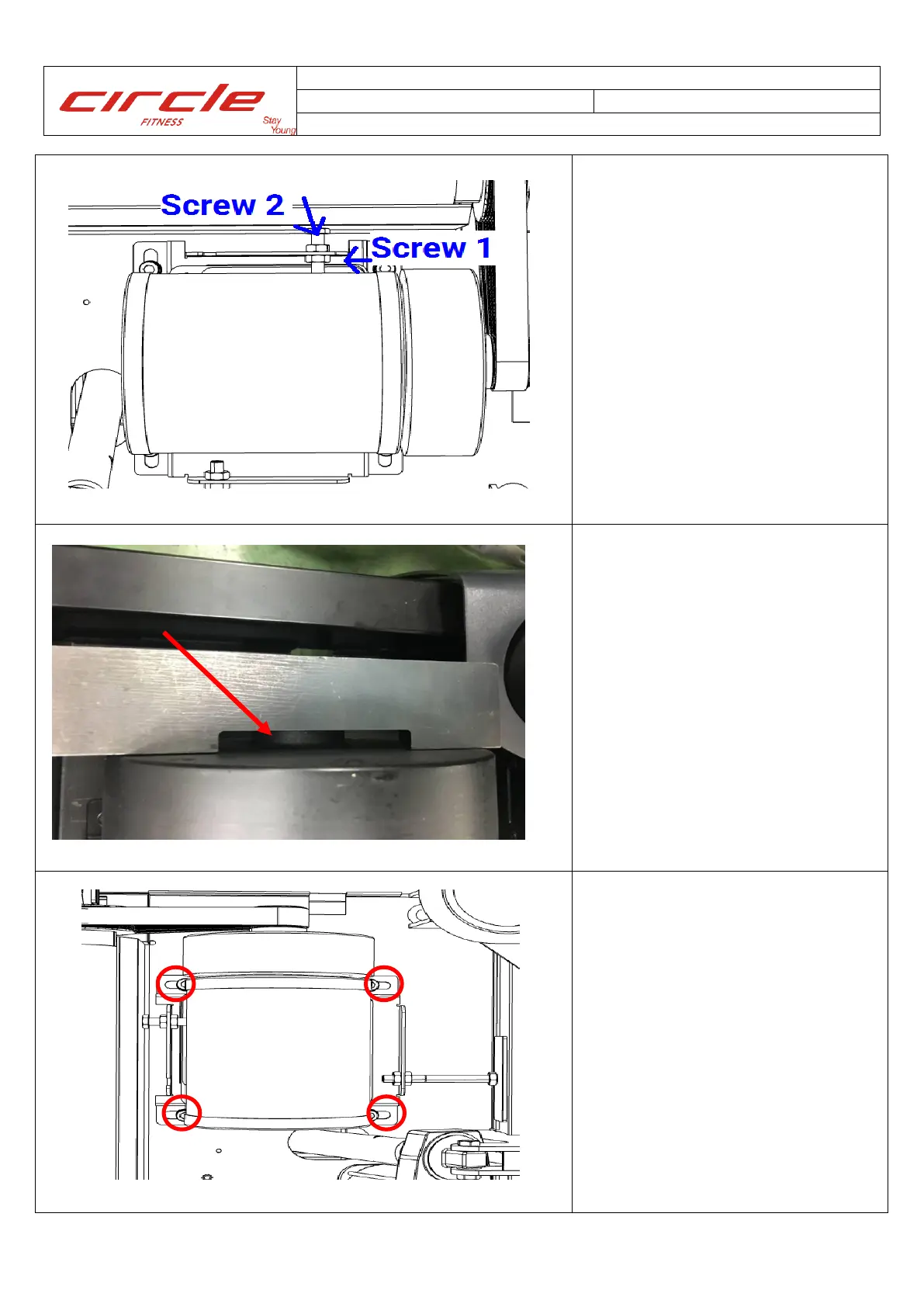 circle FITNESS Stay Young

Screw 2

Screw 1