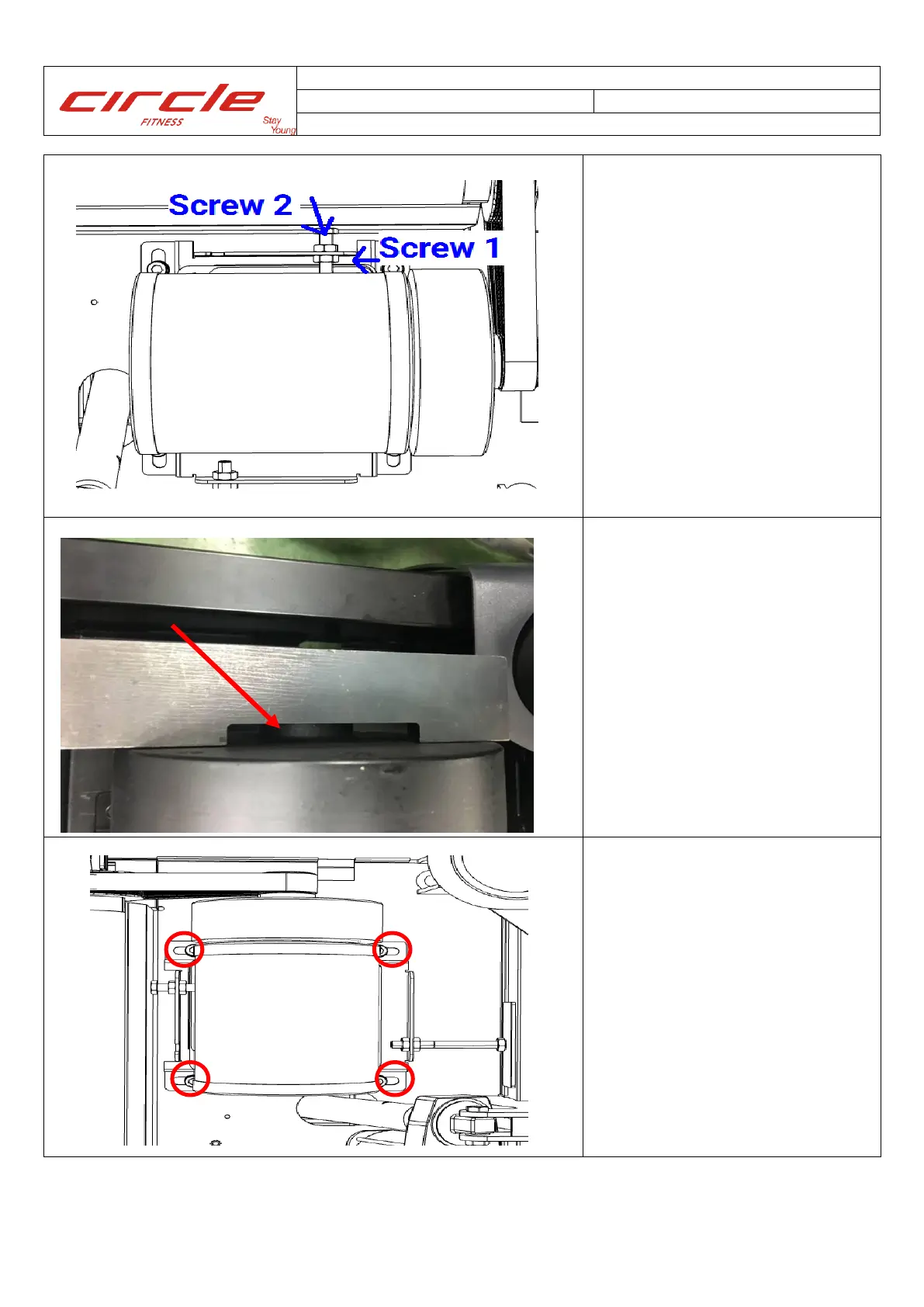 circle
FITNESS
Stay Young

Screw 2
Screw 1