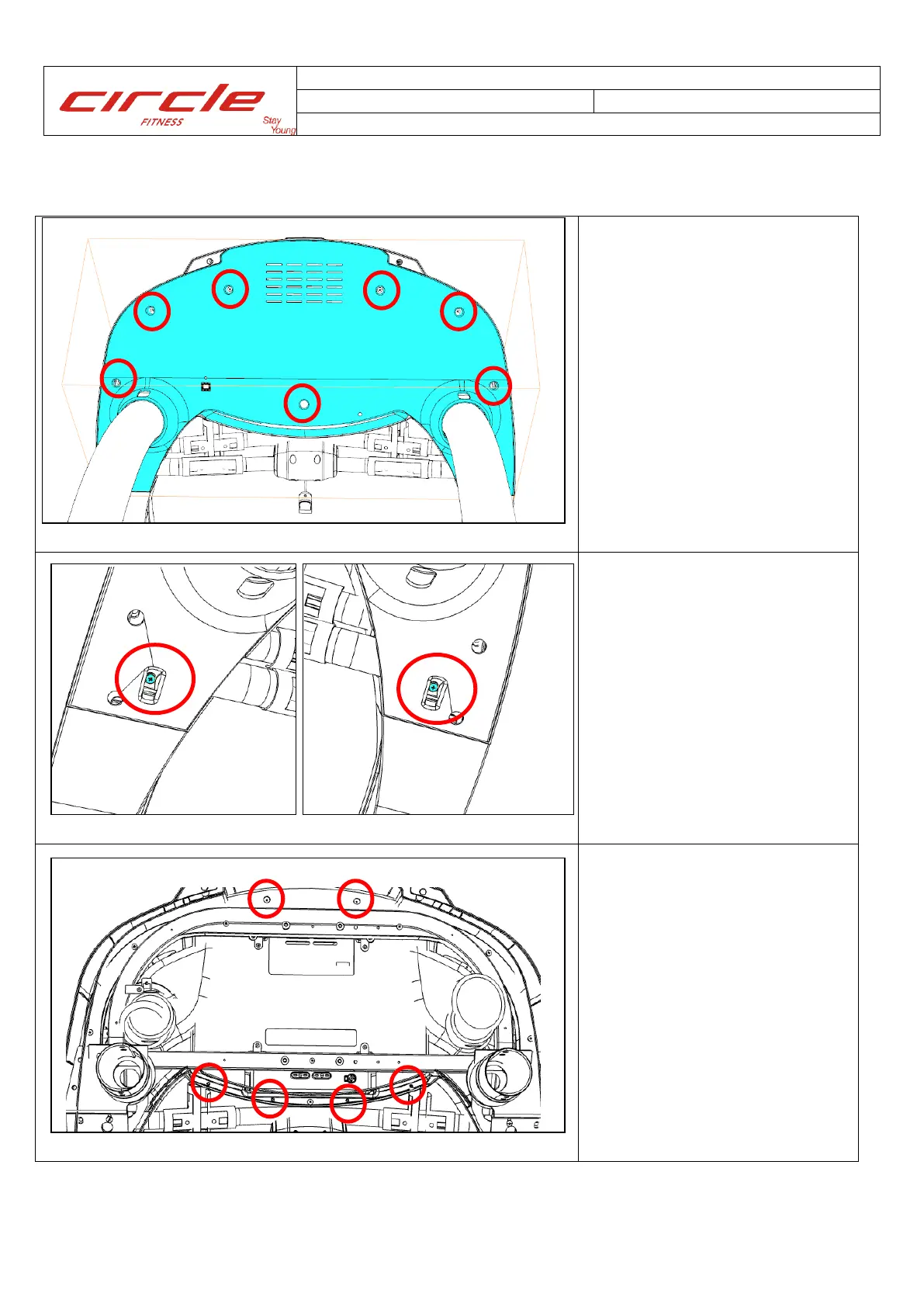 circle
FITNESS
Stay
Young