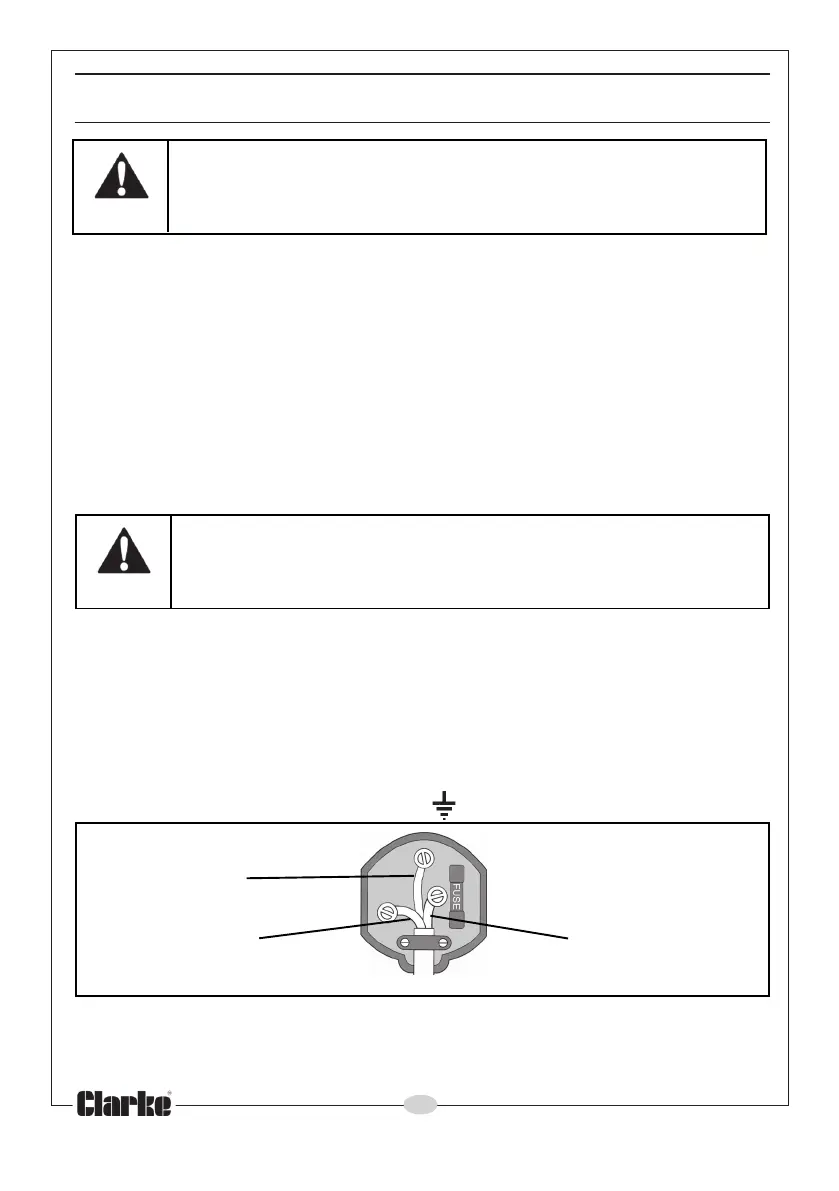 FUSE

Clarke®