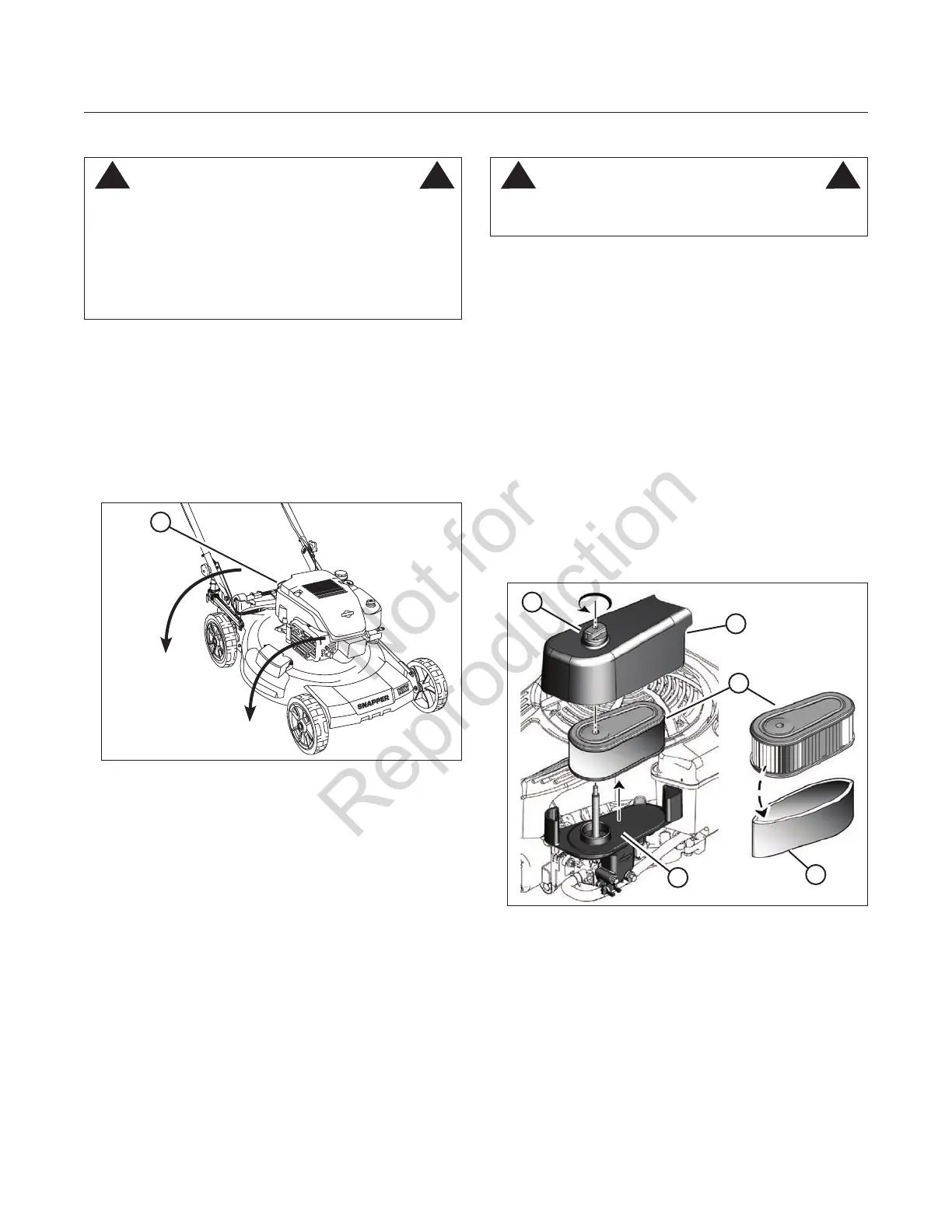 SNAPPER

Not for Reproduction