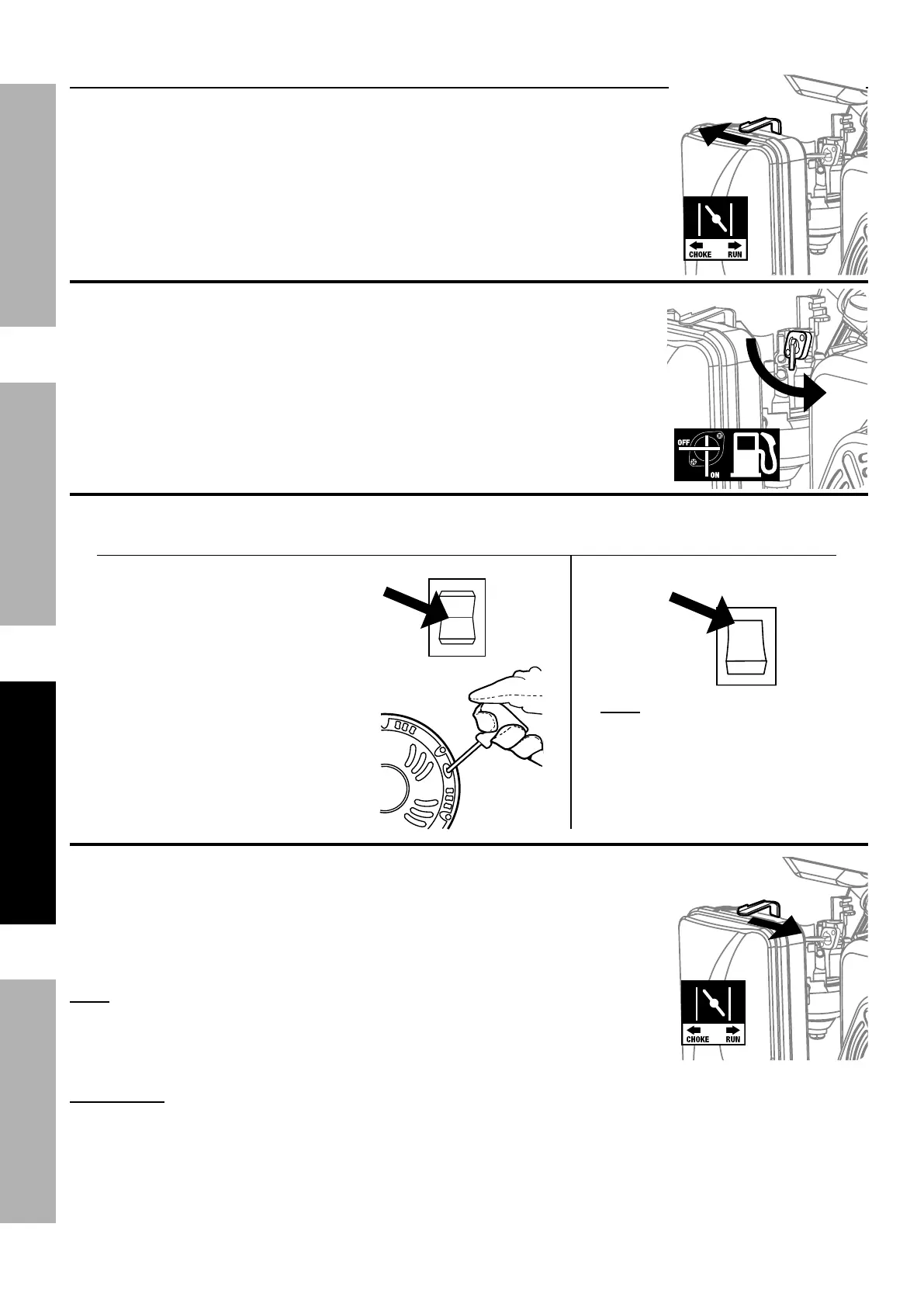 CHOKE RUN

OFF ON

CHOKE RUN