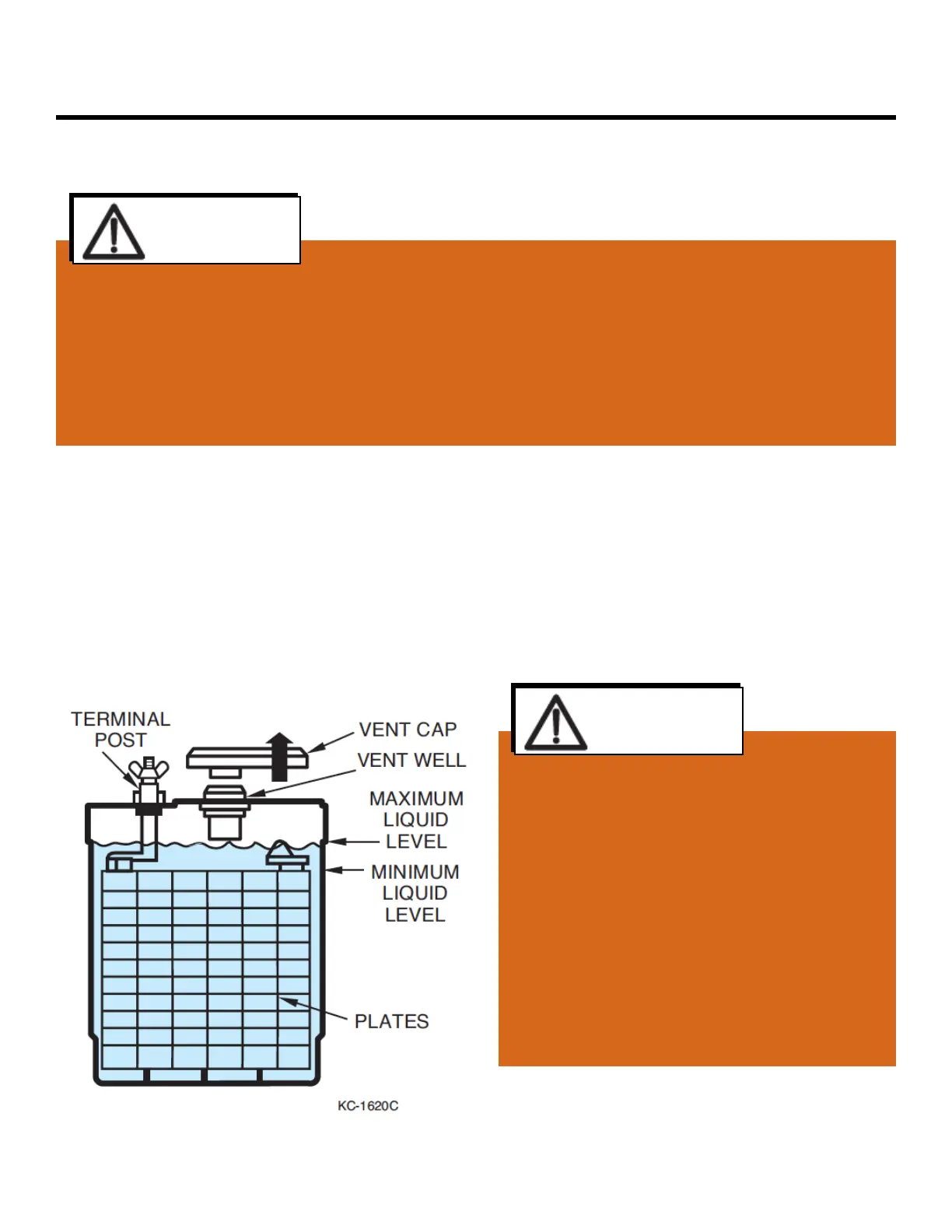 TERMINAL POST

VENT CAP

VENT WELL

MAXIMUM LIQUID LEVEL

MINIMUM LIQUID LEVEL

PLATES

KC-1620C