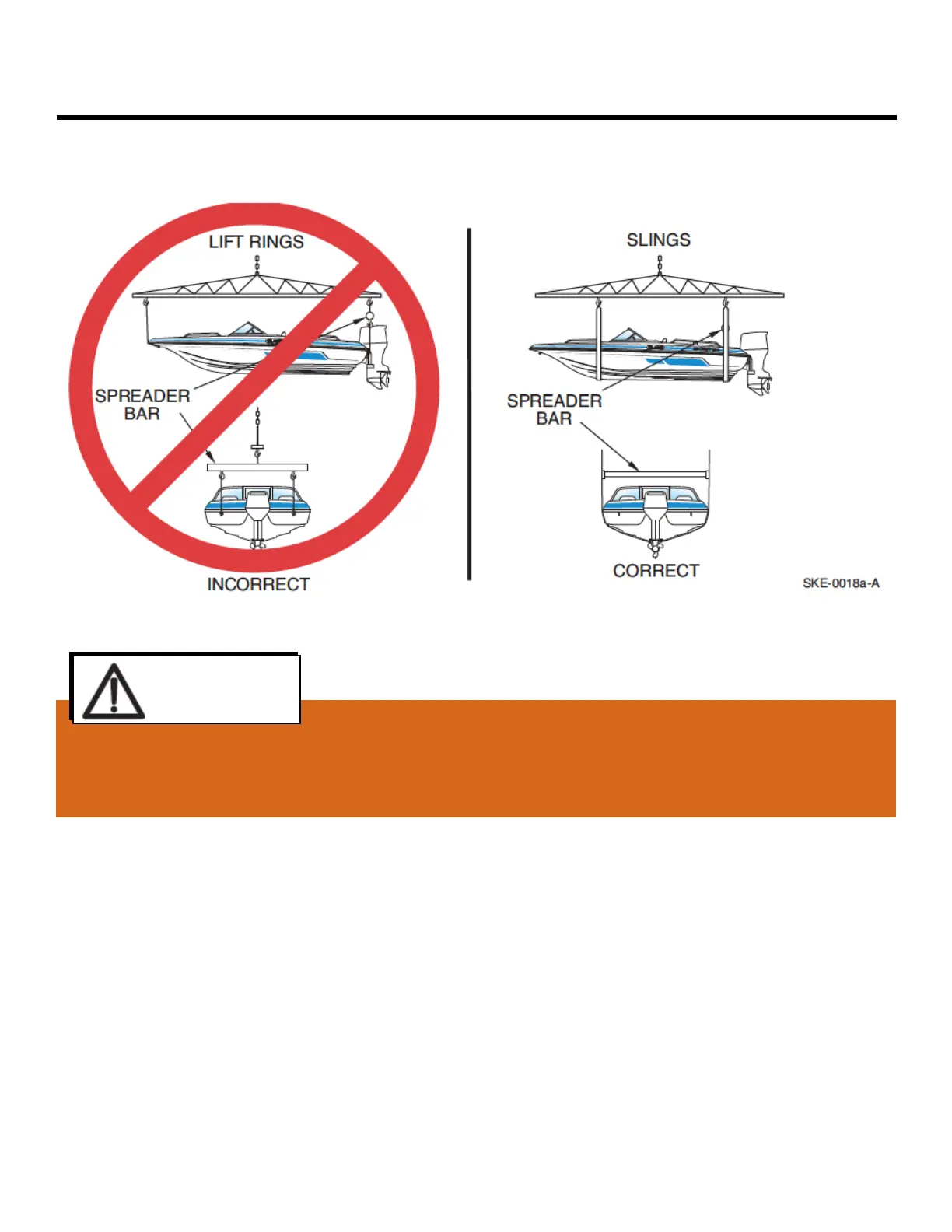 LIFT RINGS

SPREADER BAR

INCORRECT

SLINGS

SPREADER BAR

CORRECT

SKE-0018a-A