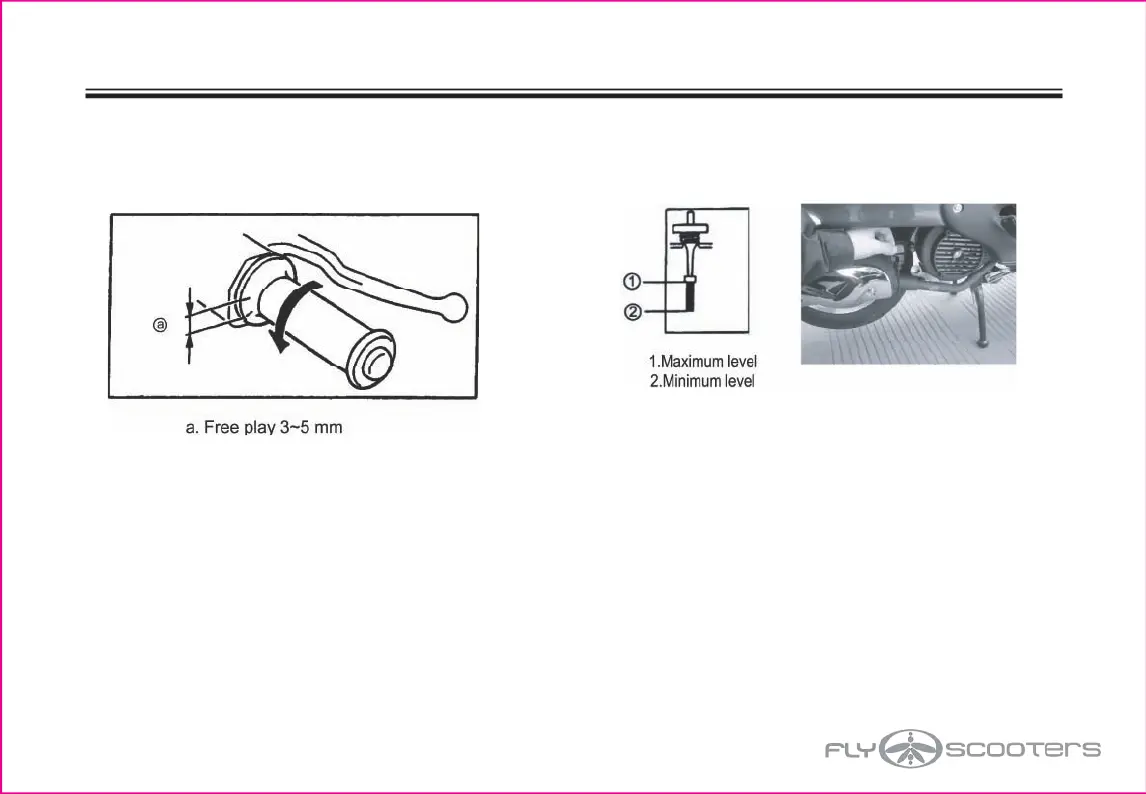 ⓐ

a. Free play 3~5 mm

①
②

1.Maximum level
2.Minimum level

FLY SCOOTERS