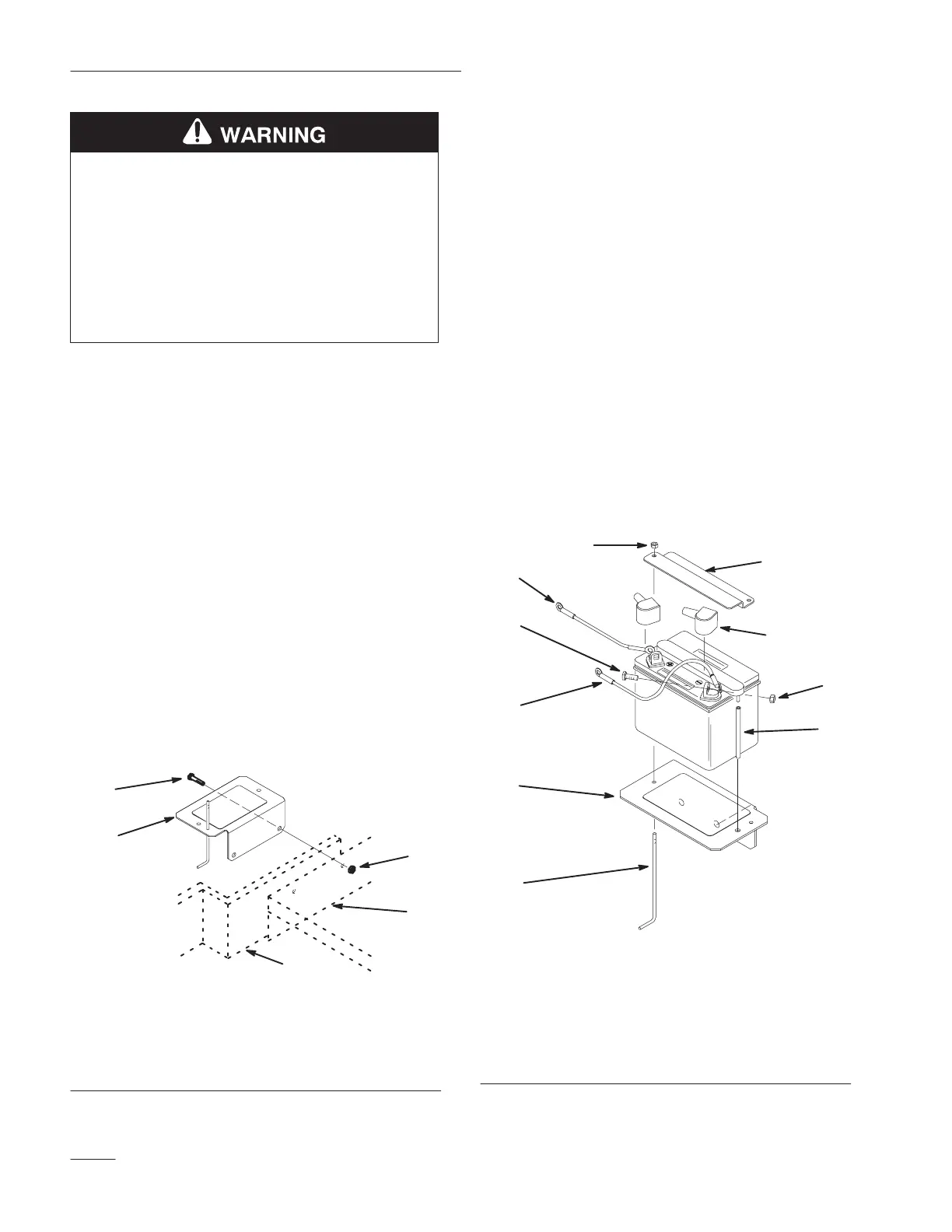 WARNING