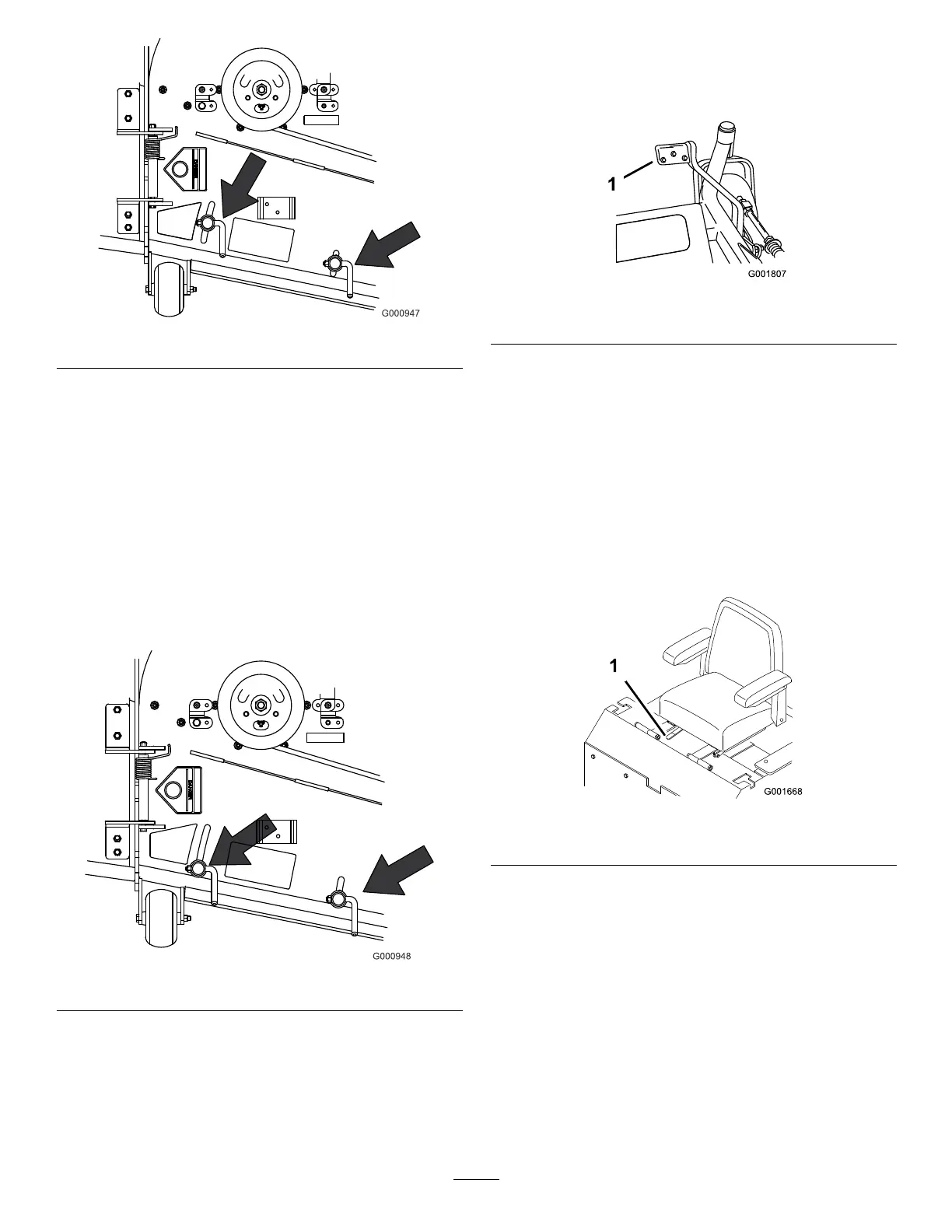 G000947

G000948

1

G001807

1

G001668