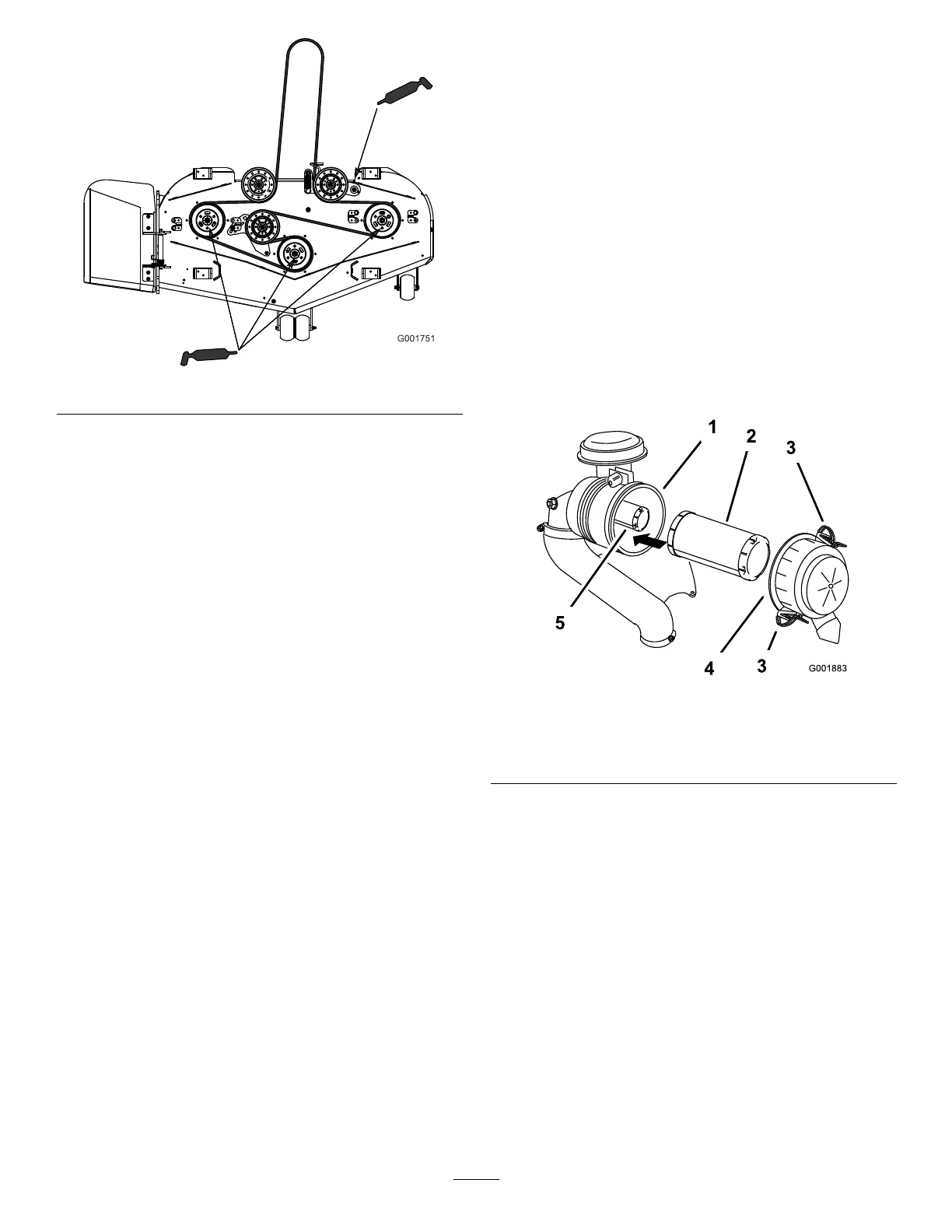 G001751

1
2
3
5
4
3
G001883