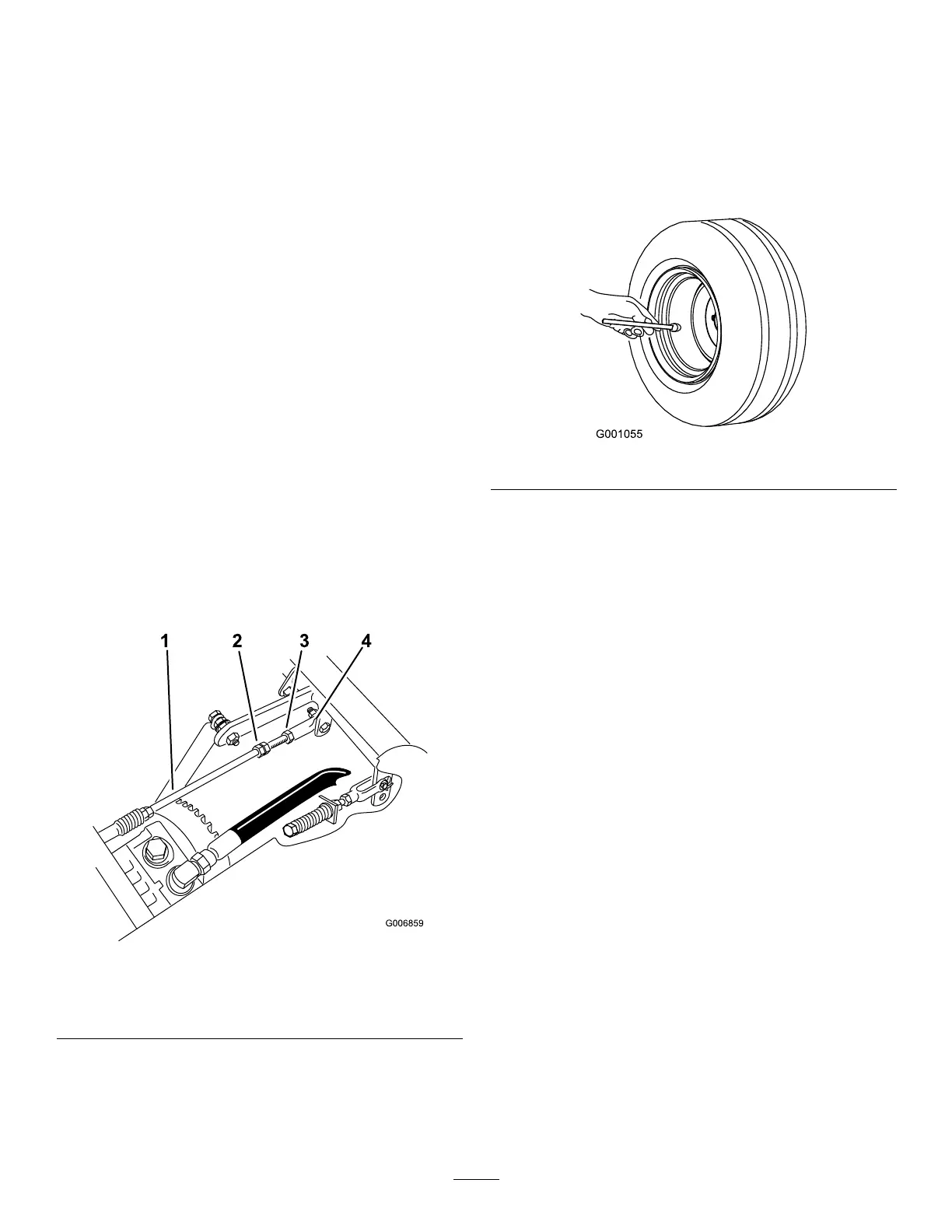 G001055

1 2 3 4

G006859