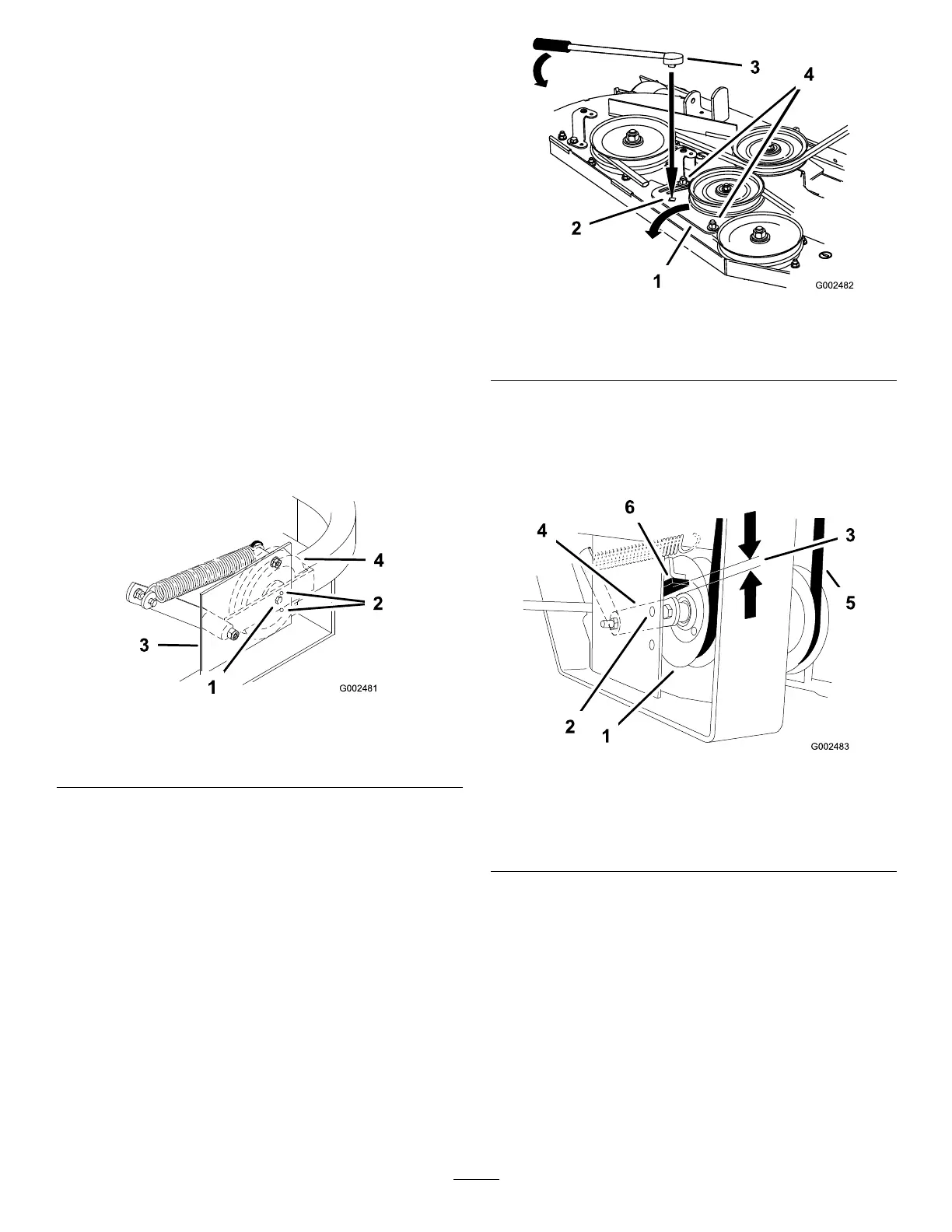 3
4
2
1
G002482

4
2
3
1
G002481

6
4
3
5
2
1
G002483