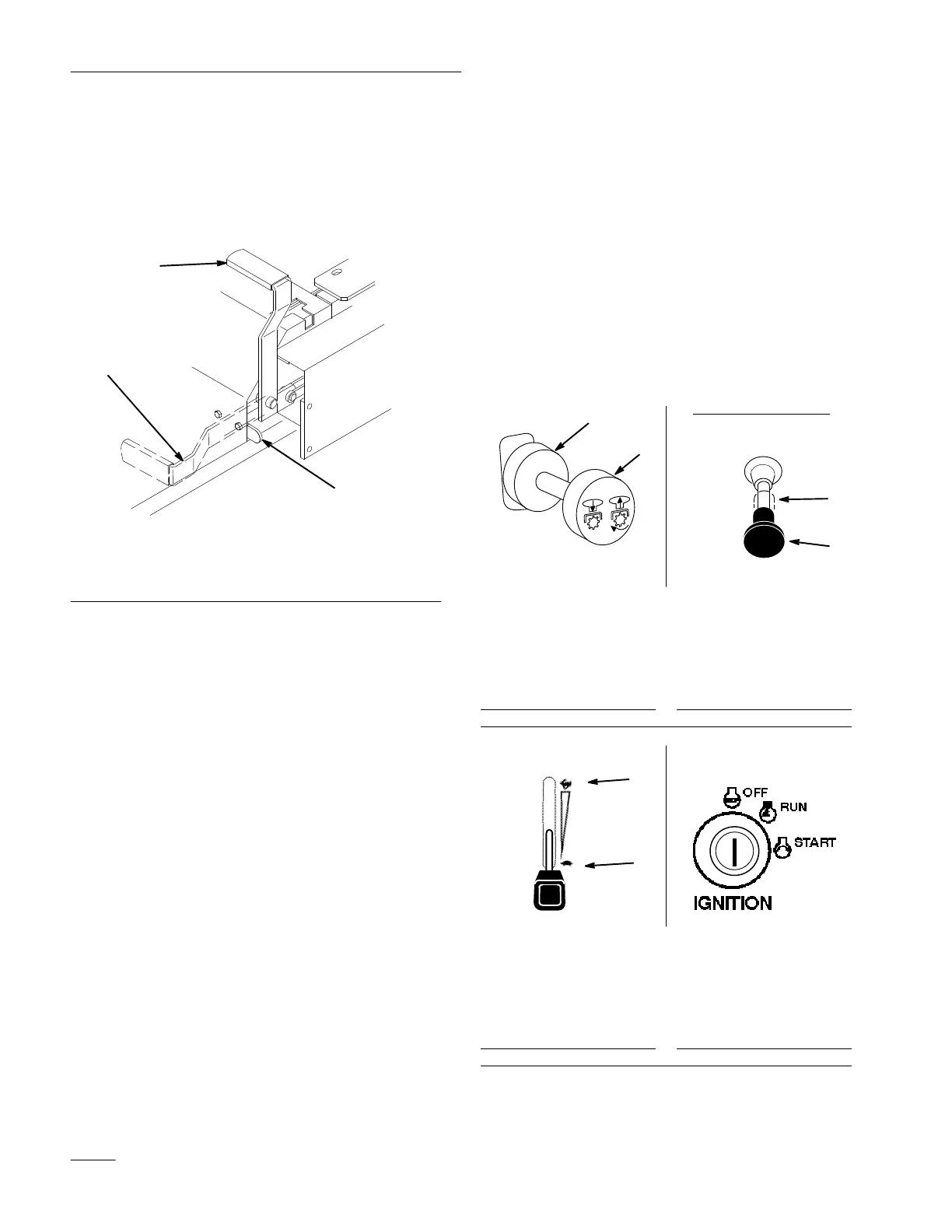 OFF
RUN
START
IGNITION