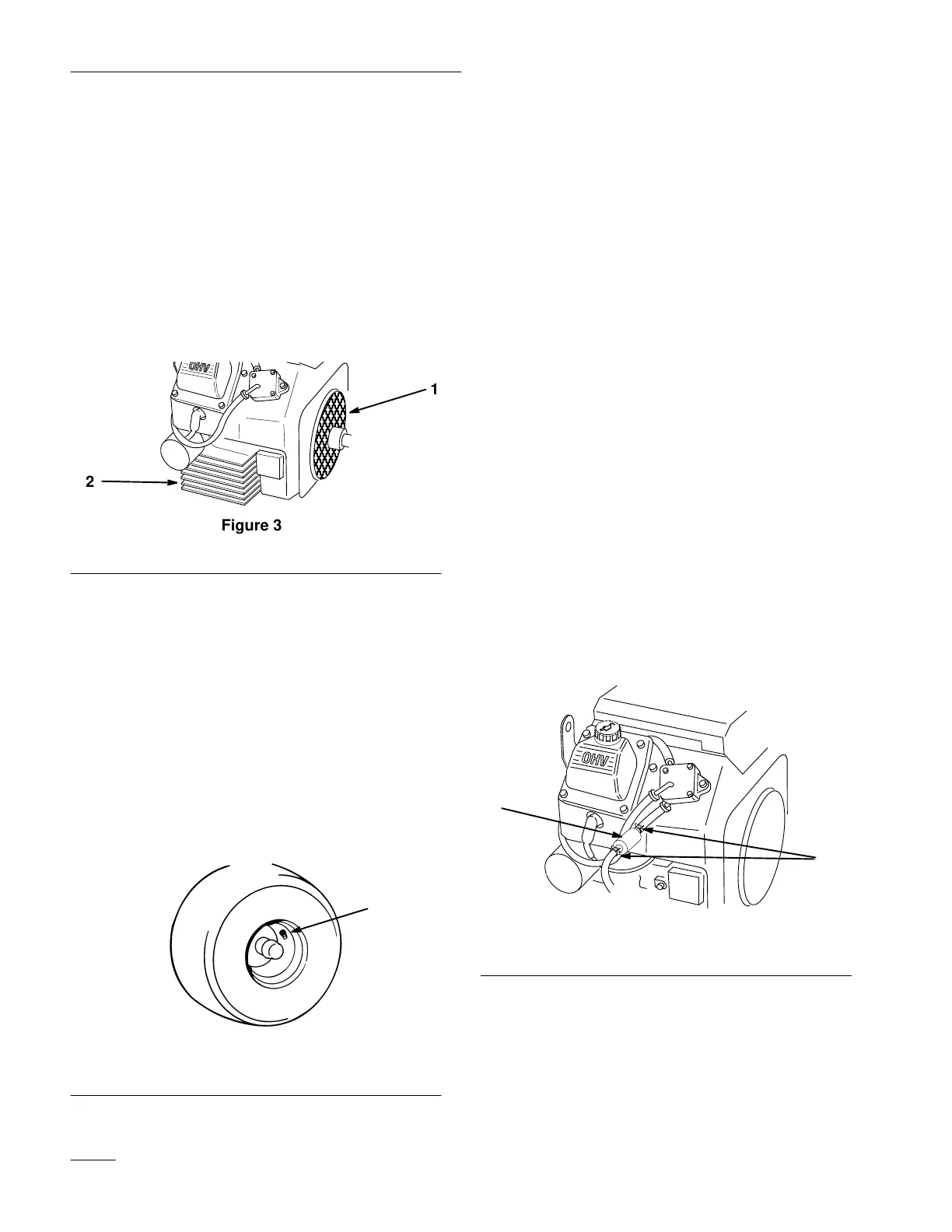 OHV

1

2

Figure 3

OHV