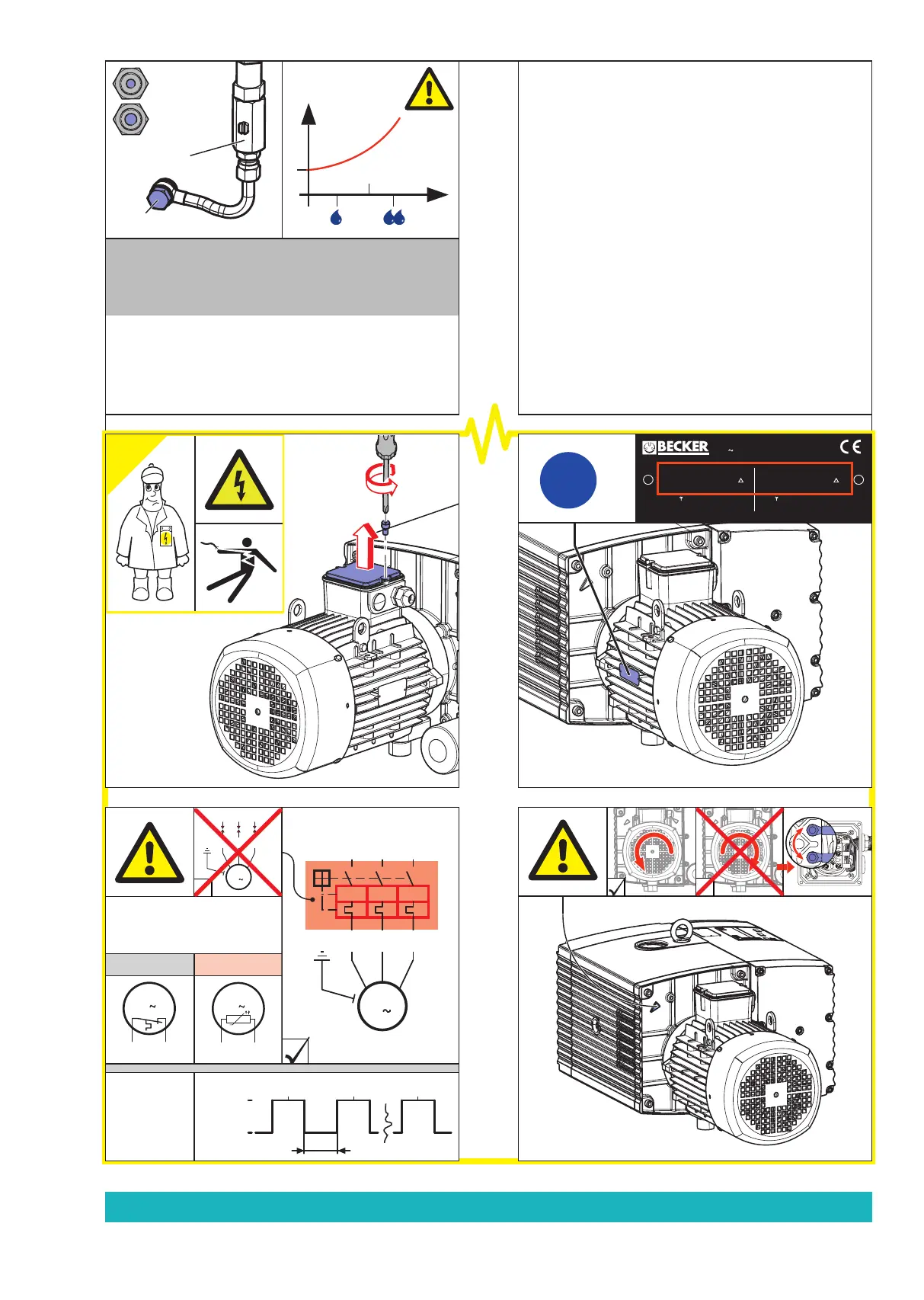 BECKER
~
CE
~
~
~
~