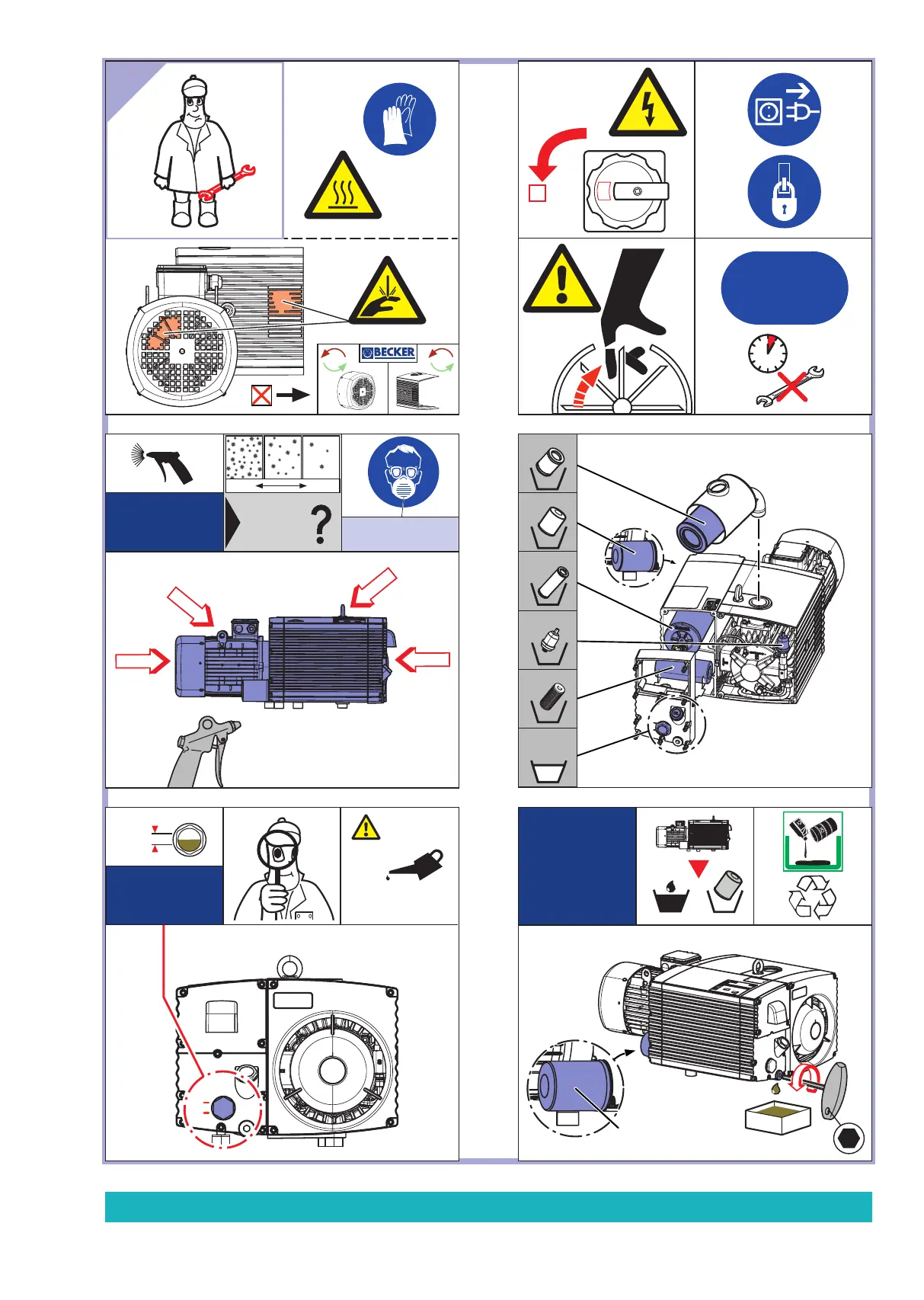 BECKER

?