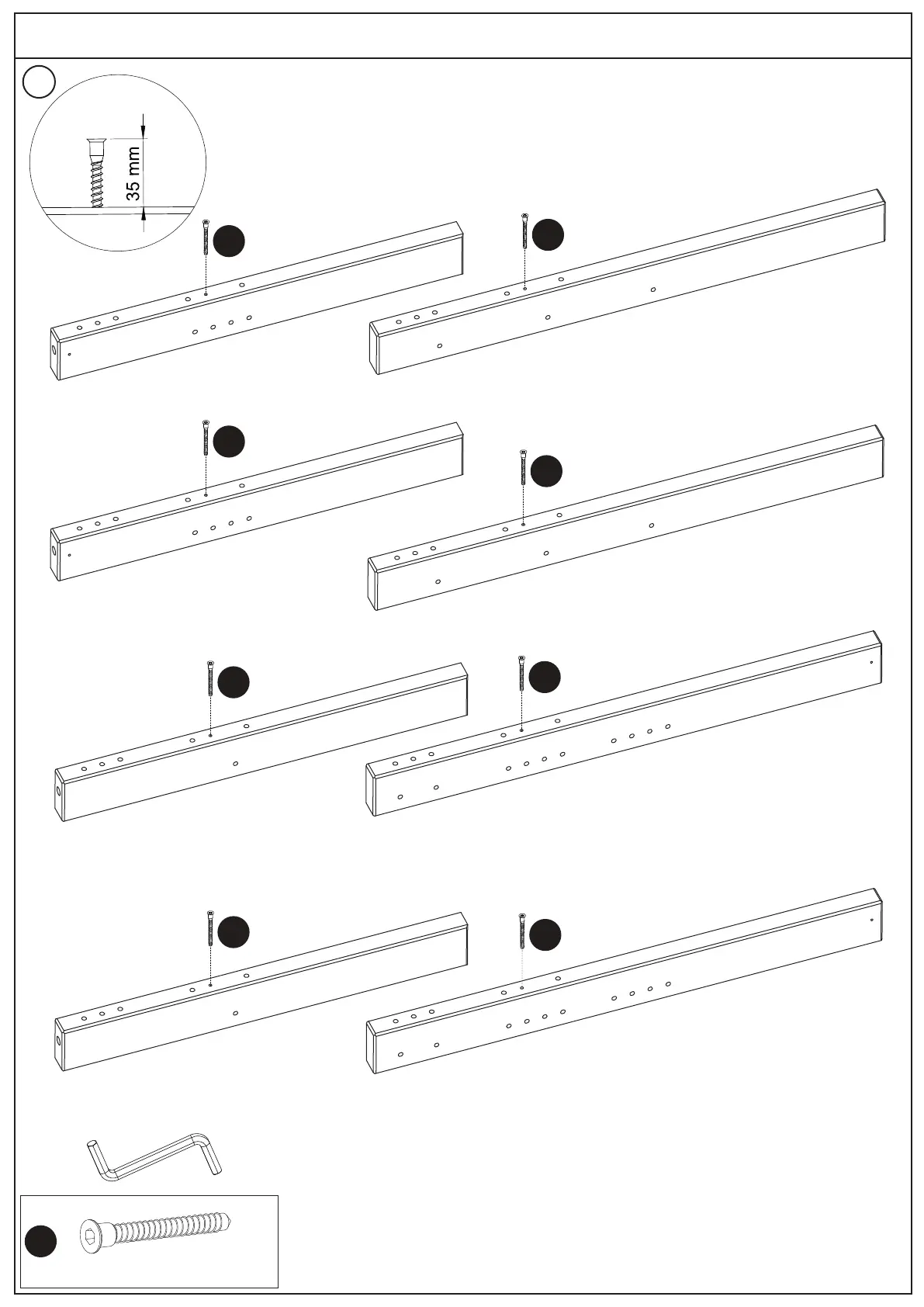 35 mm