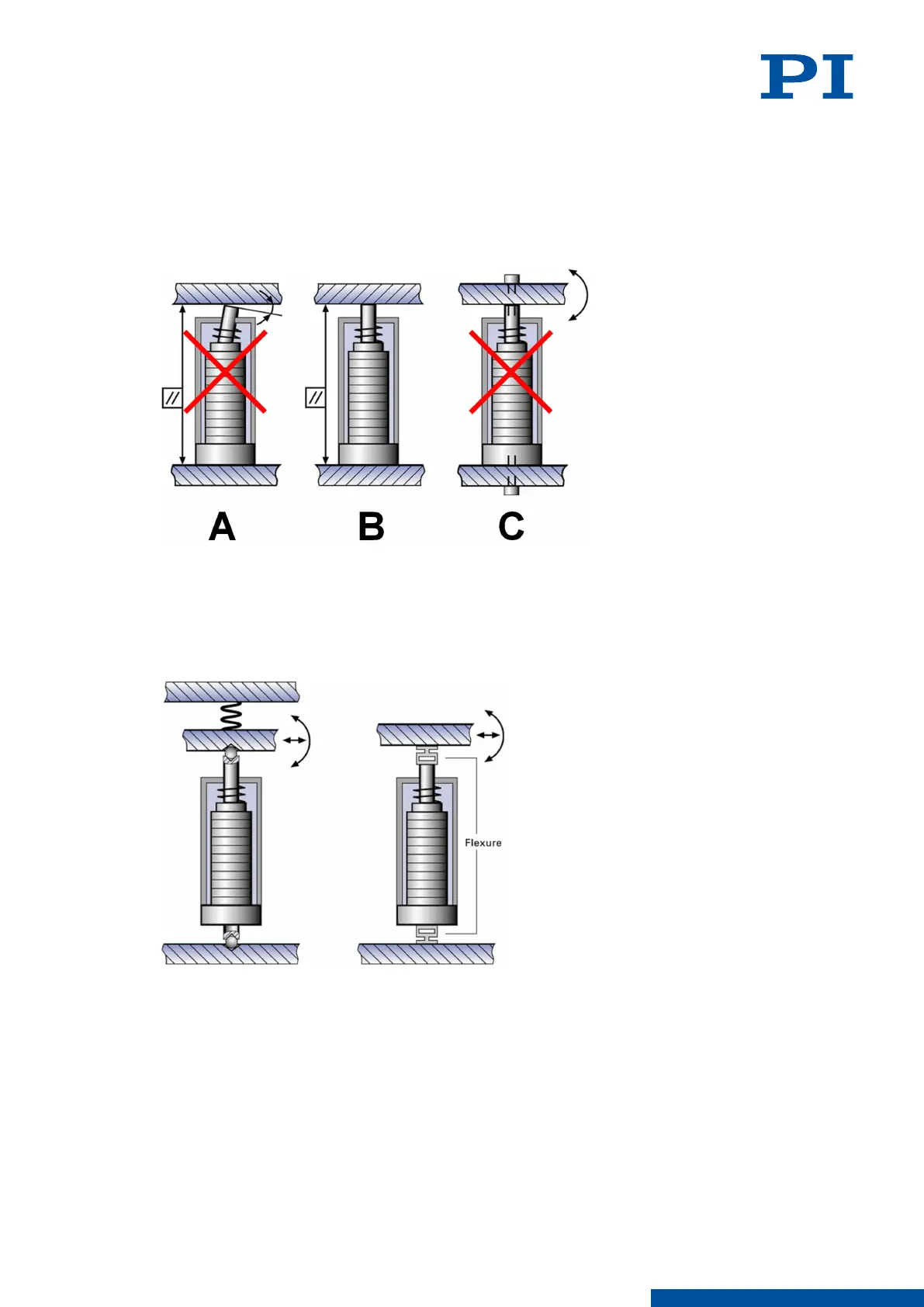 PI

//

//

A

B

C

Flexure