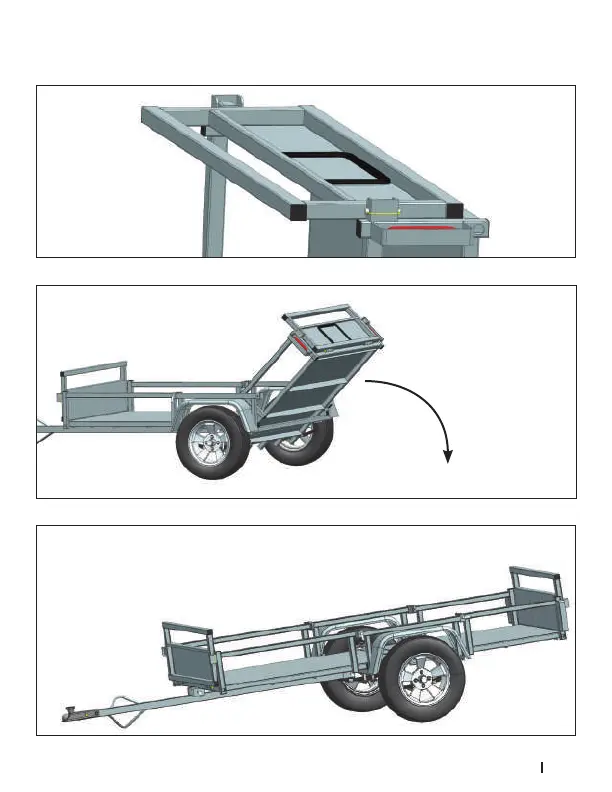 I