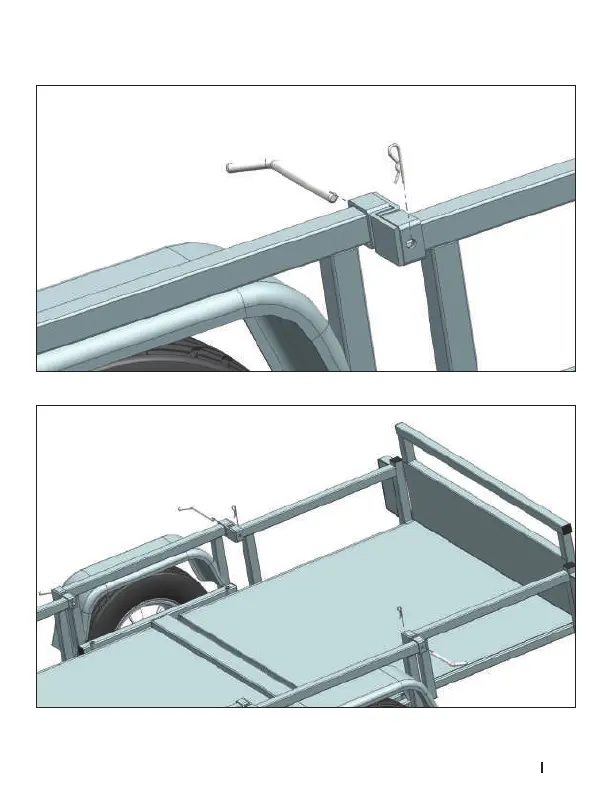 I