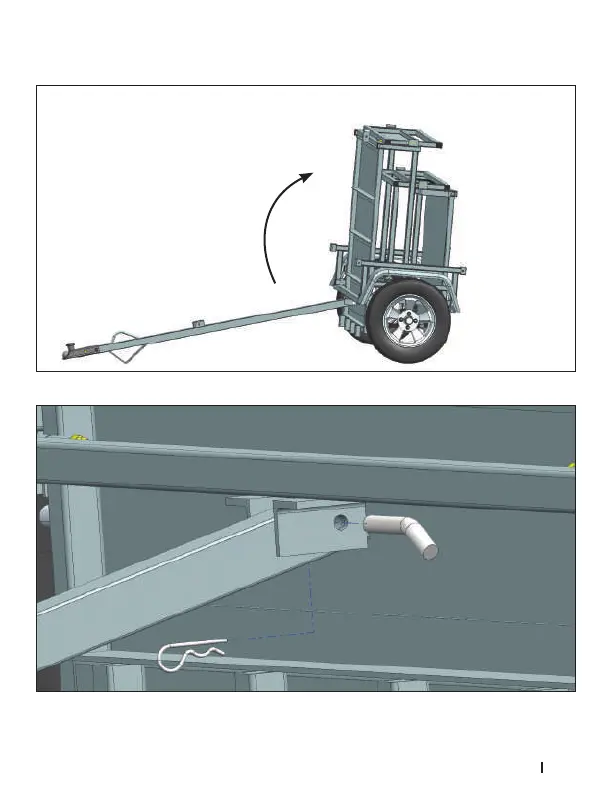 I