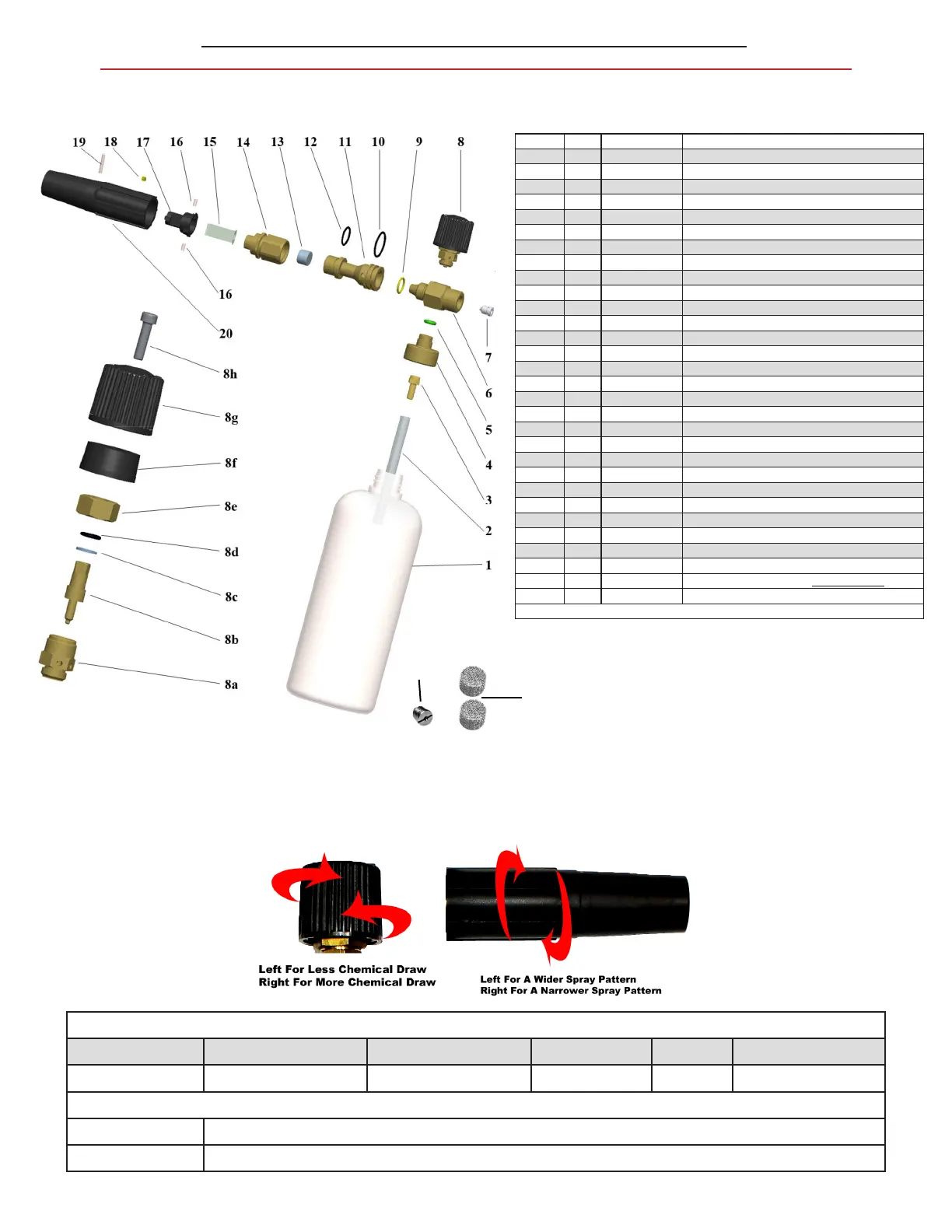 19 18 17 16 15 14 13 12 11 10 9 8

16

20

8h

8g

8f

8e

8d

8c

8b

8a

7

6

5

4

3

2

1

Left For Less Chemical Draw
Right For More Chemical Draw

Left For A Wider Spray Pattern
Right For A Narrower Spray Pattern