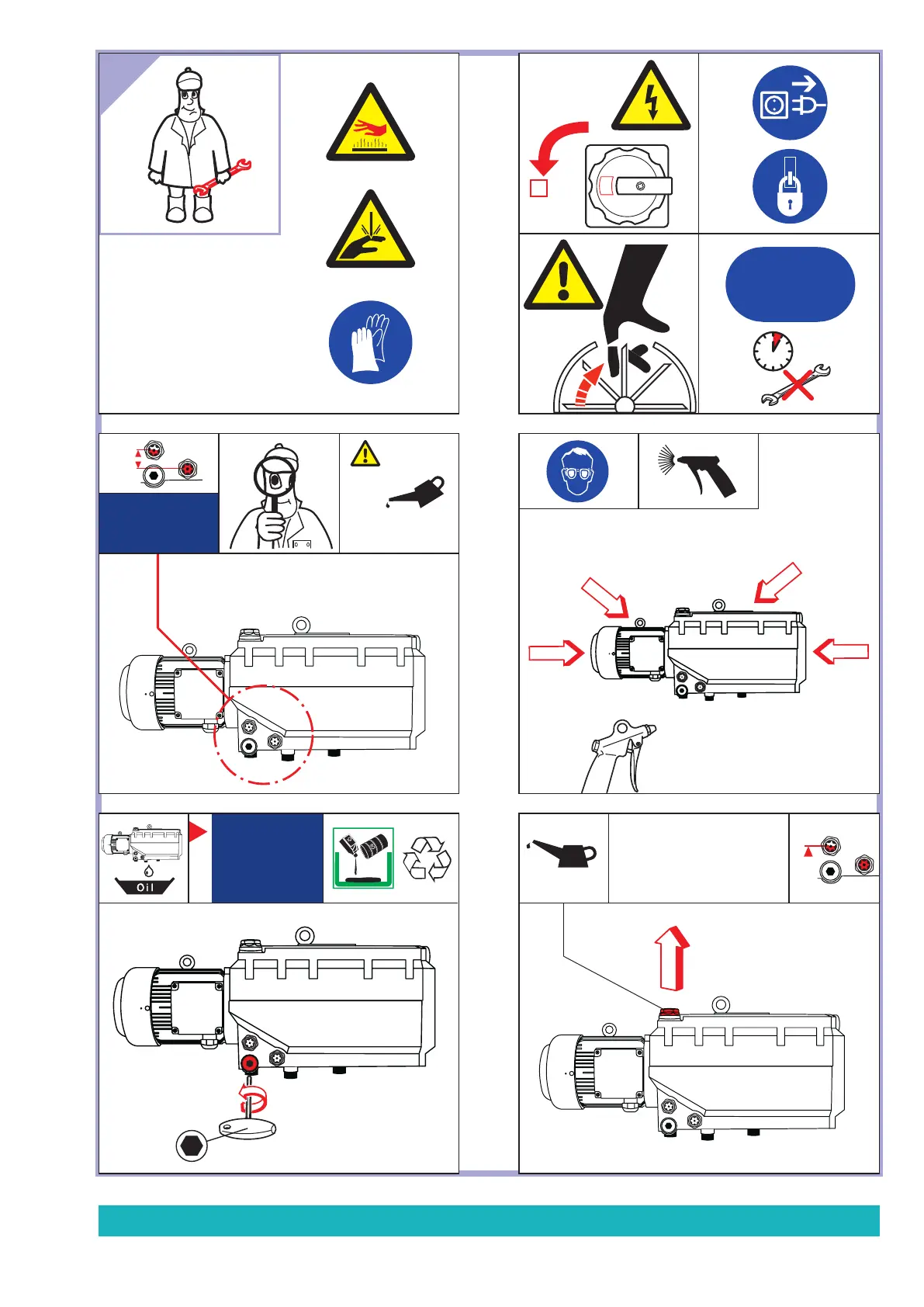 Oil