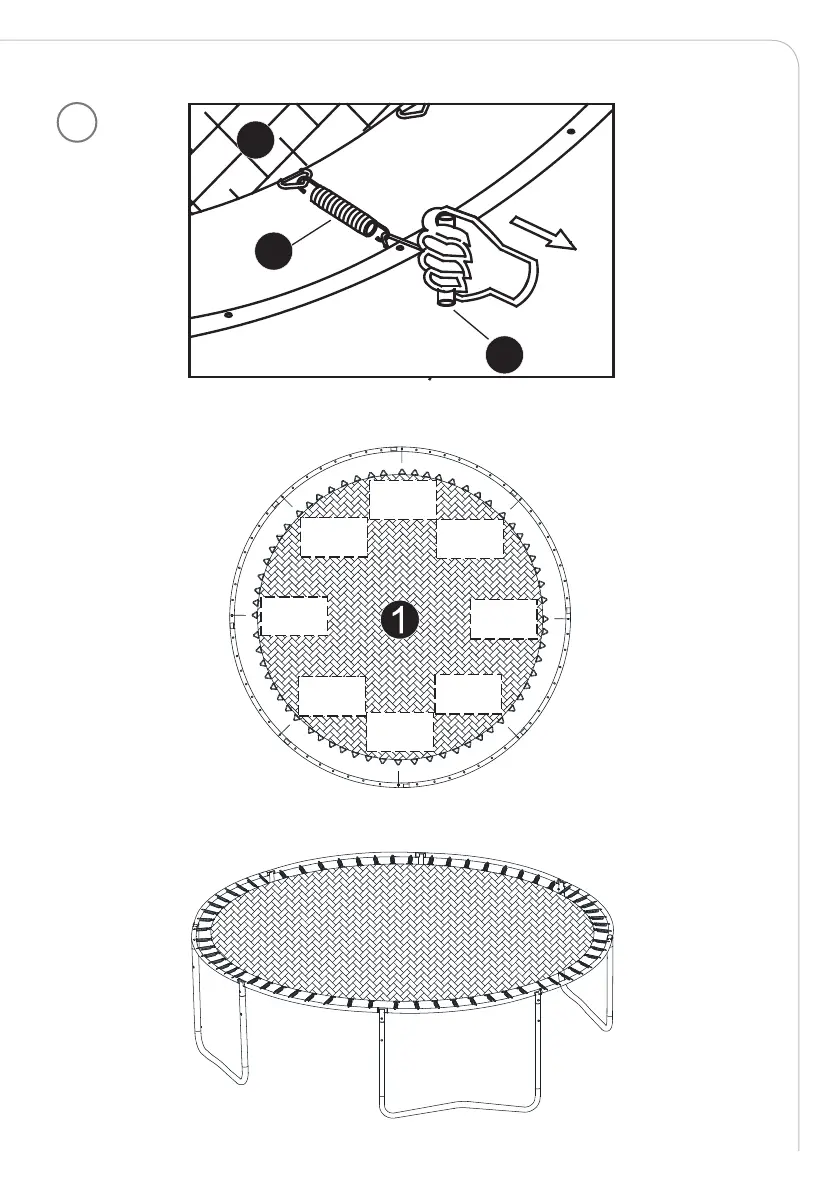 1