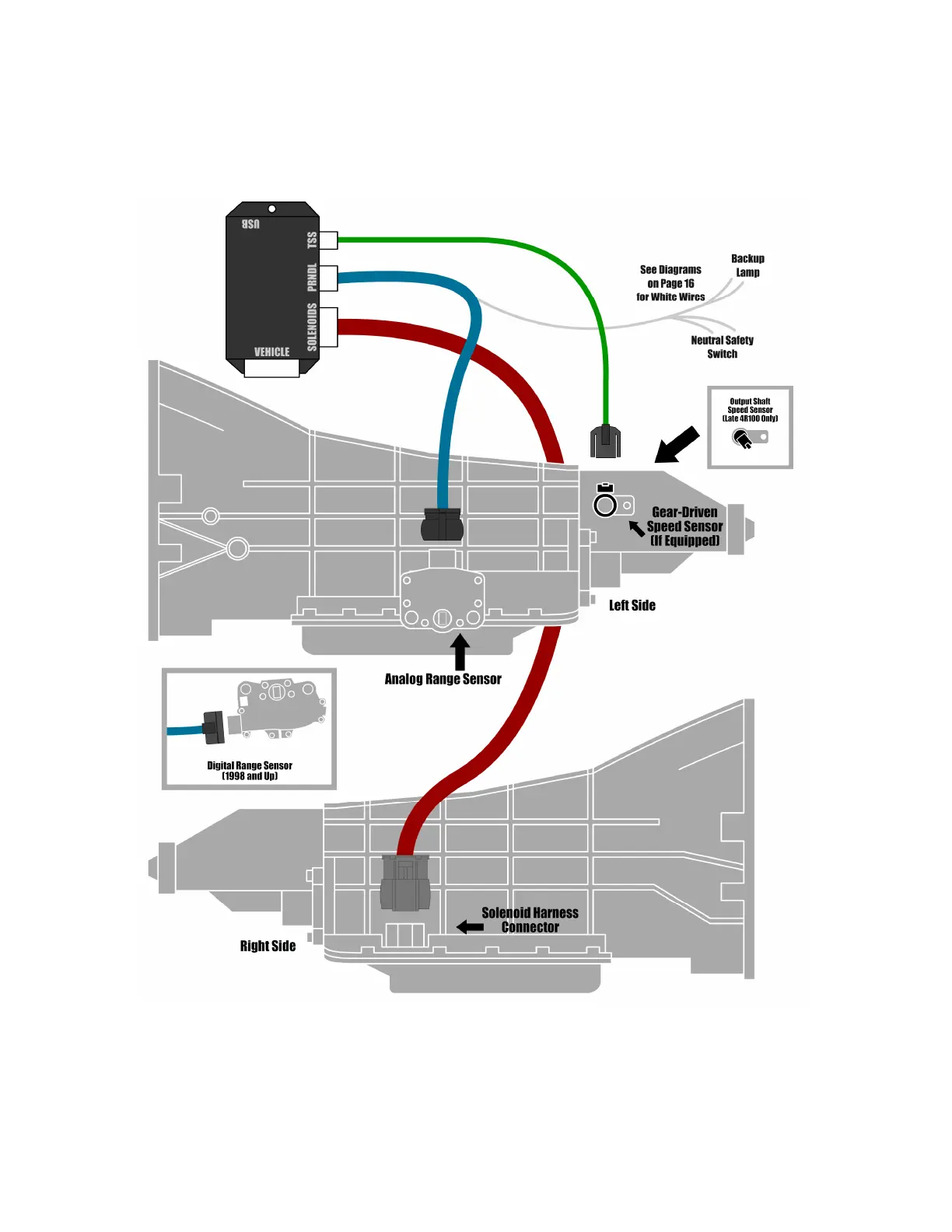 USB
TSS
PRNDL
SOLENOIDS
VEHICLE

See Diagrams on Page 16 for White Wires

Backup Lamp

Neutral Safety Switch

Output Shaft Speed Sensor (Late 4R100 Only)

Gear-Driven Speed Sensor (If Equipped)

Left Side

Analog Range Sensor

Digital Range Sensor (1998 and Up)

Solenoid Harness Connector

Right Side