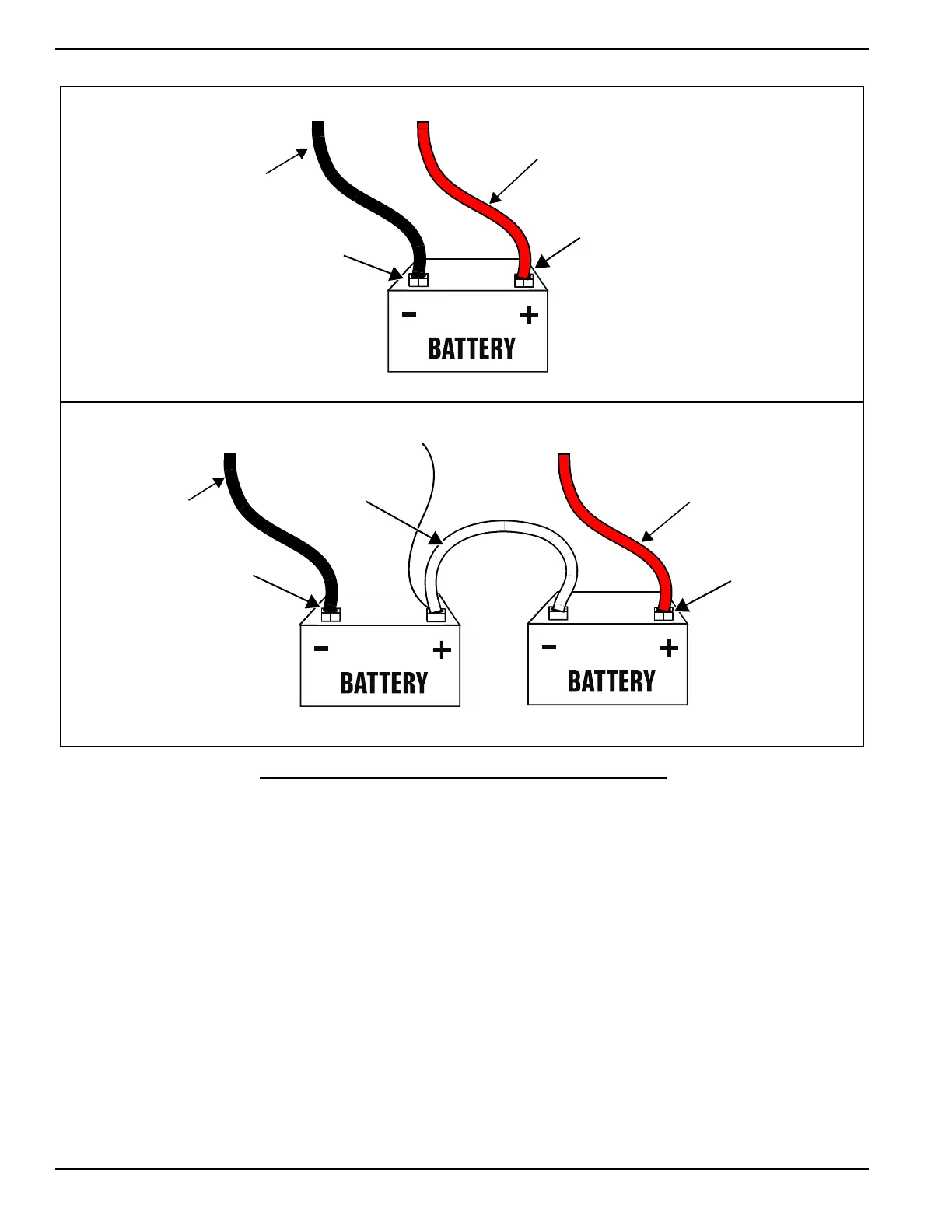 - +
BATTERY

- +
BATTERY

- +
BATTERY